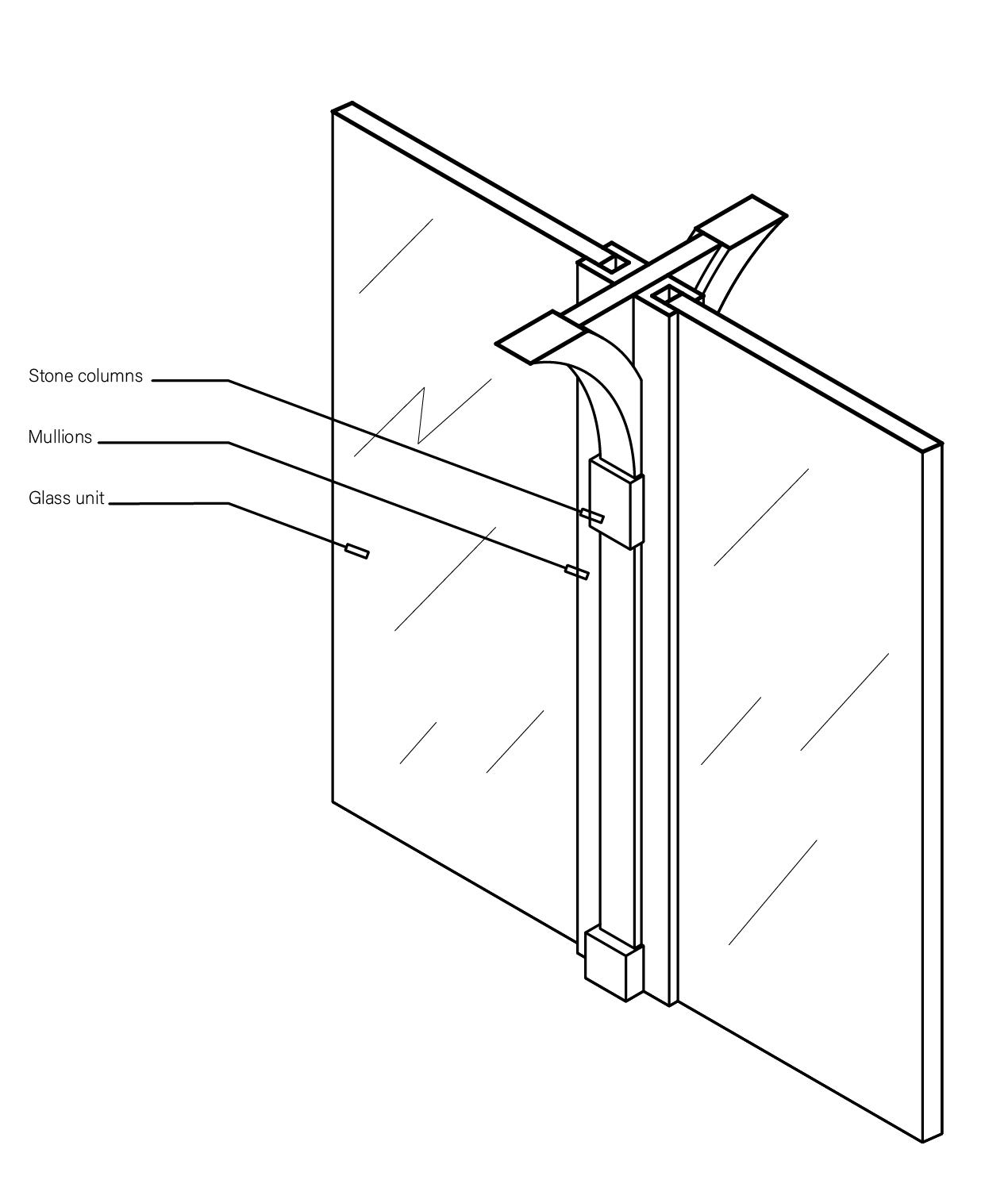 Stone columns

Mullions

Glass unit