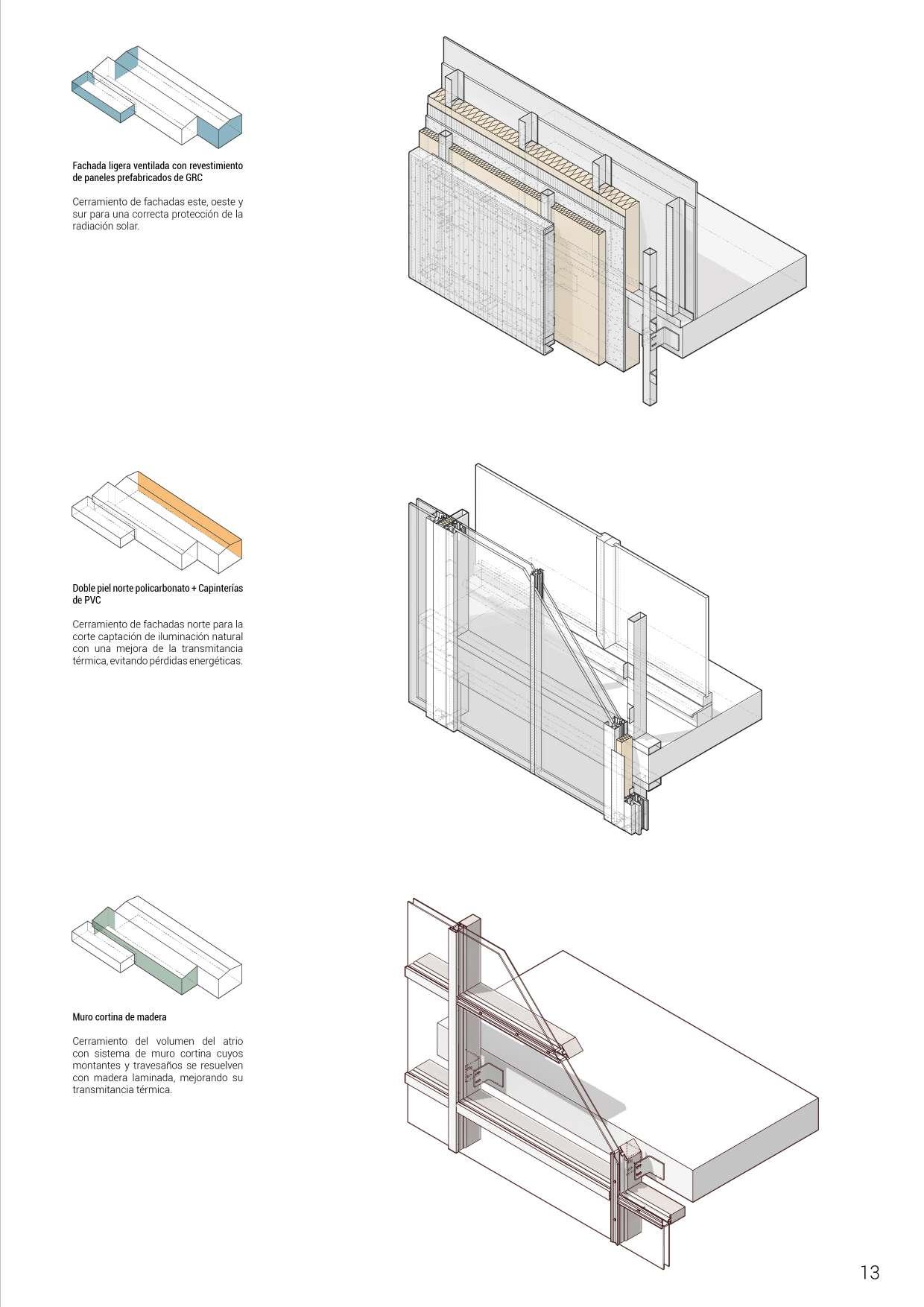 Fachada ligera ventilada con revestimiento de paneles prefabricados de GRC

Cerramiento de fachadas este, oeste y sur para una correcta protección de la radiación solar.

Doble piel norte policarbonato + Capinterías de PVC

Cerramiento de fachadas norte para la corte captación de iluminación natural con una mejora de la transmitancia térmica, evitando pérdidas energéticas.

Muro cortina de madera

Cerramiento del volumen del atrio con sistema de muro cortina cuyos montantes y travesaños se resuelven con madera laminada, mejorando su transmitancia térmica.

13