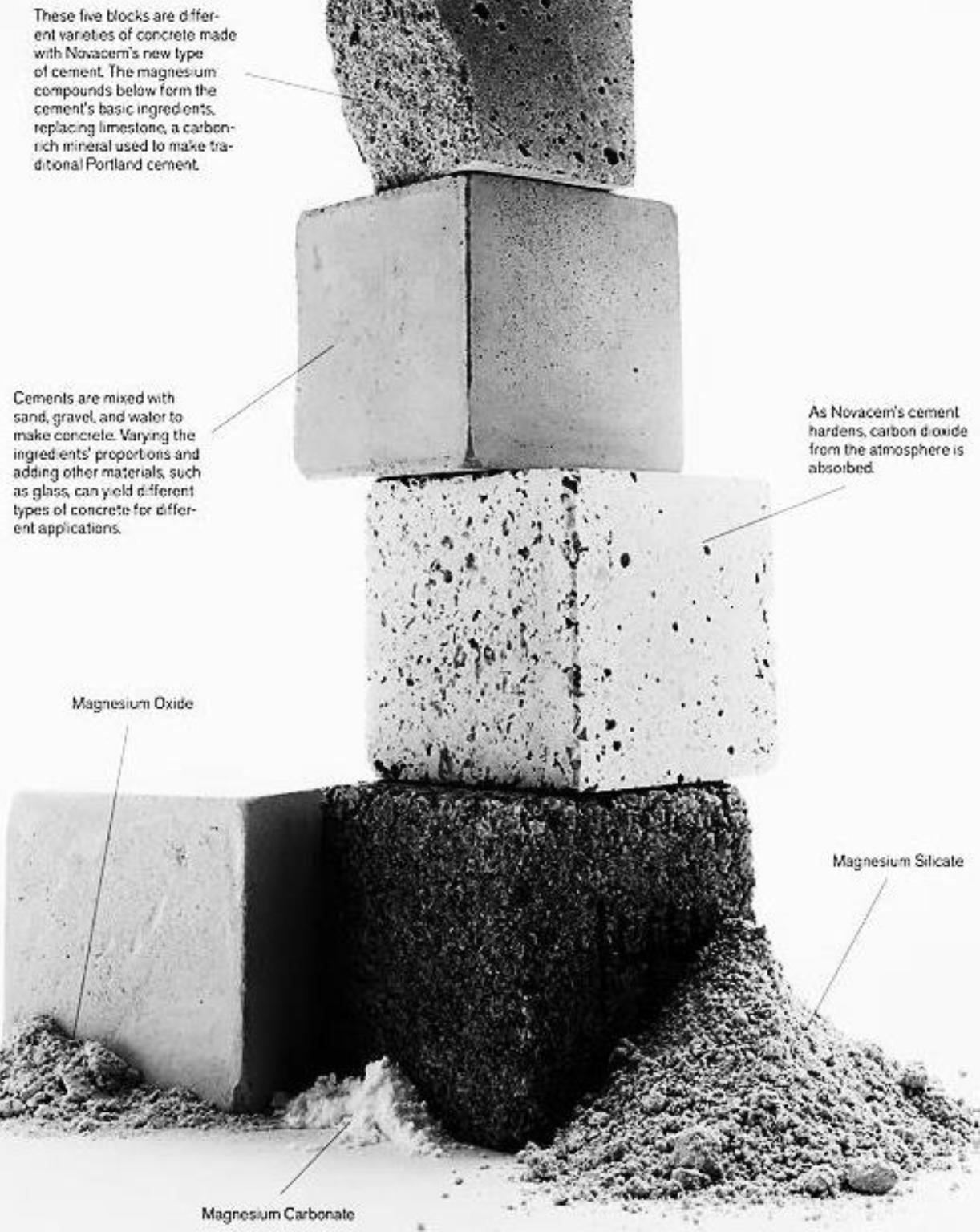 These five blocks are different varieties of concrete made with Novacem's new type of cement. The magnesium compounds below form the cement's basic ingredients, replacing limestone, a carbon-rich mineral used to make traditional Portland cement.

Cements are mixed with sand, gravel, and water to make concrete. Varying the ingredients' proportions and adding other materials, such as glass, can yield different types of concrete for different applications.

As Novacem's cement hardens, carbon dioxide from the atmosphere is absorbed.

Magnesium Oxide

Magnesium Silicate

Magnesium Carbonate