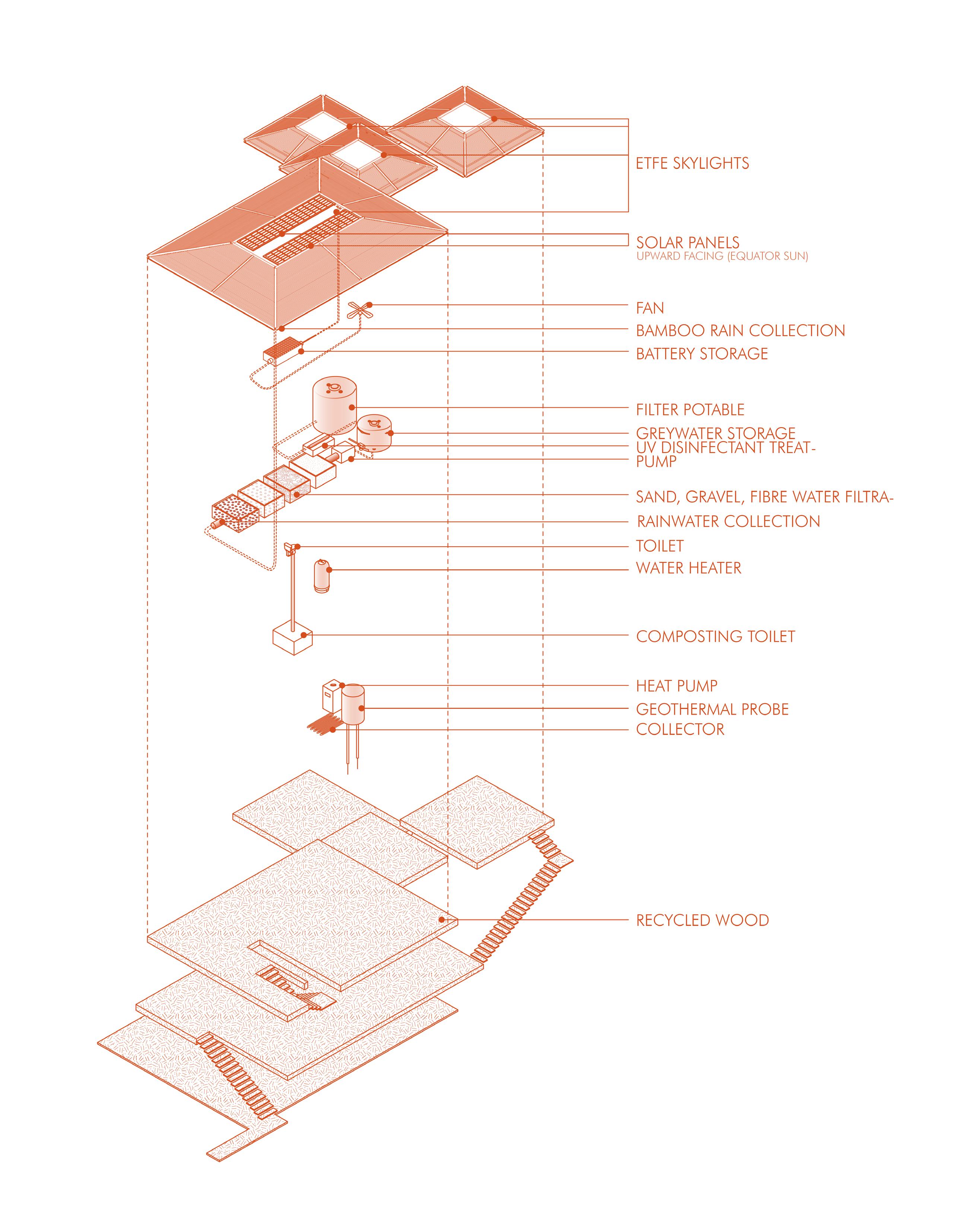 ETFE SKYLIGHTS

SOLAR PANELS
UPWARD FACING (EQUATOR SUN)

FAN
BAMBOO RAIN COLLECTION
BATTERY STORAGE

FILTER POTABLE
GREYWATER STORAGE
UV DISINFECTANT TREAT-
PUMP

SAND, GRAVEL, FIBRE WATER FILTRA-
RAINWATER COLLECTION
TOILET
WATER HEATER

COMPOSTING TOILET

HEAT PUMP
GEOTHERMAL PROBE
COLLECTOR

RECYCLED WOOD