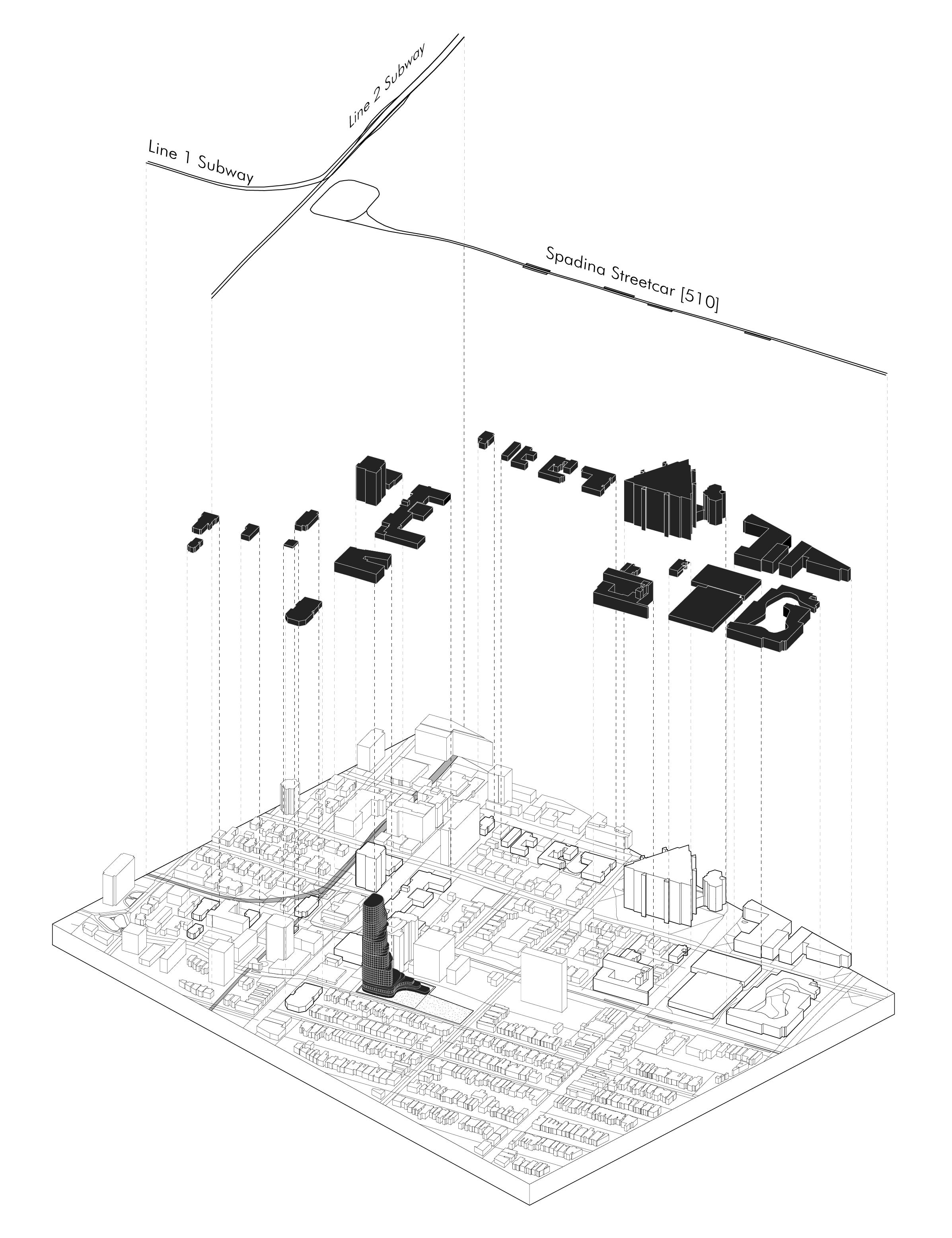 Line 2 Subway

Line 1 Subway

Spadina Streetcar [510]