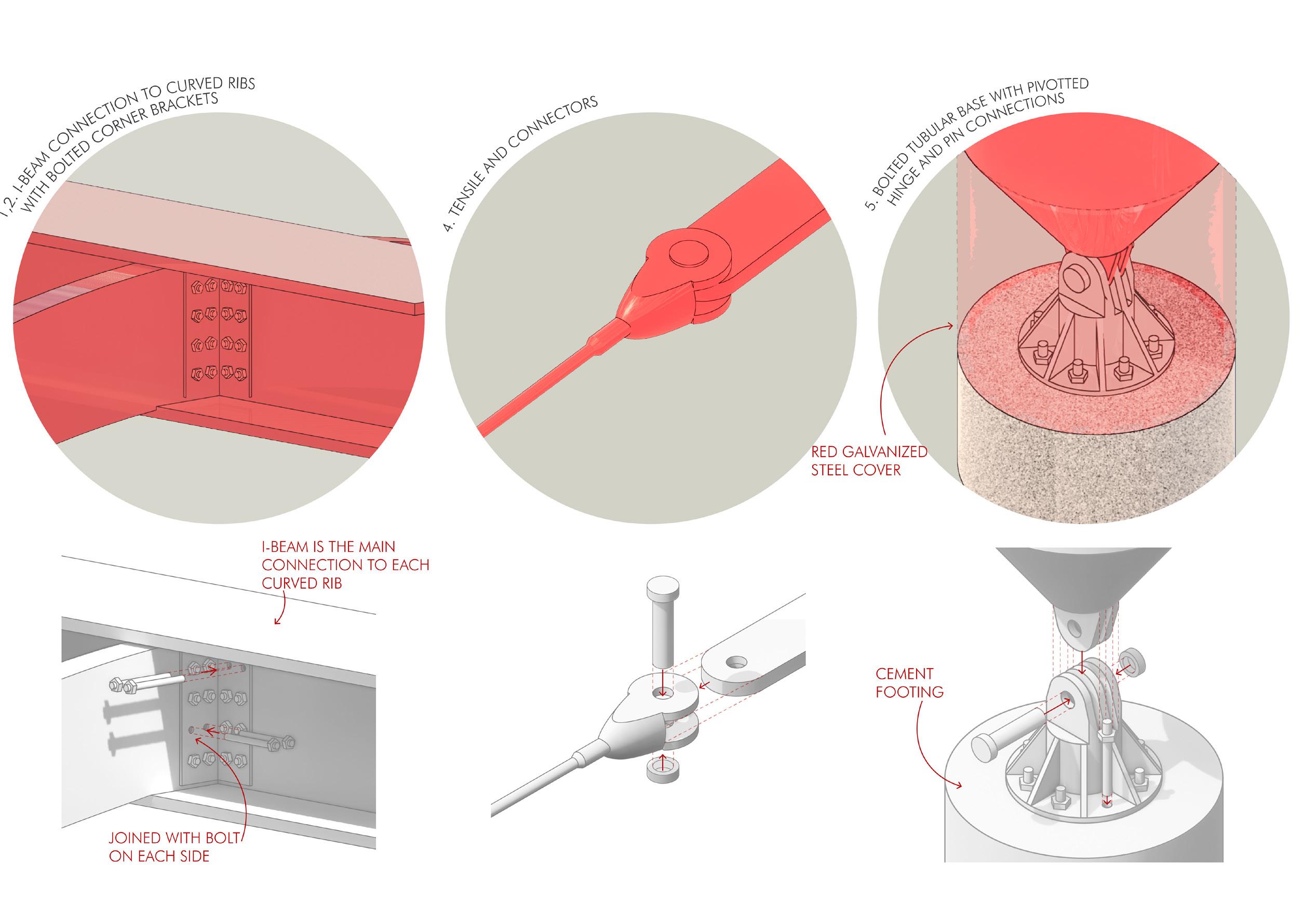 1,2. I-BEAM CONNECTION TO CURVED RIBS WITH BOLTED CORNER BRACKETS

4. TENSILE AND CONNECTORS

5. BOLTED TUBULAR BASE WITH PIVOTTED HINGE AND PIN CONNECTIONS

RED GALVANIZED STEEL COVER

I-BEAM IS THE MAIN CONNECTION TO EACH CURVED RIB

JOINED WITH BOLT ON EACH SIDE

CEMENT FOOTING