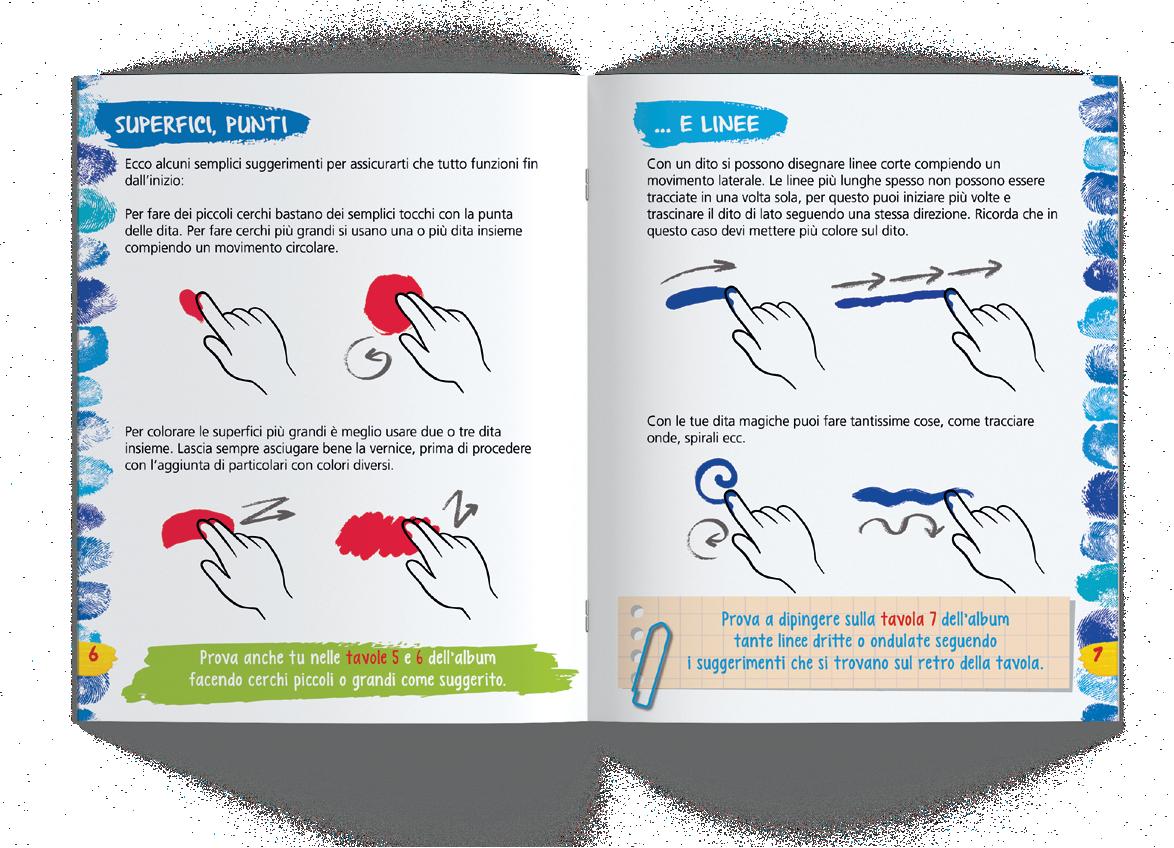 SUPERFICI, PUNTI

Ecco alcuni semplici suggerimenti per assicurarti che tutto funzioni fin dall'inizio:

Per fare dei piccoli cerchi bastano dei semplici tocchi con la punta delle dita. Per fare cerchi più grandi si usano una o più dita insieme compiendo un movimento circolare.

Per colorare le superfici più grandi è meglio usare due o tre dita insieme. Lascia sempre asciugare bene la vernice, prima di procedere con l'aggiunta di particolari con colori diversi.

6

Prova anche tu nelle tavole 5 e 6 dell'album facendo cerchi piccoli o grandi come suggerito.

... E LINEE

Con un dito si possono disegnare linee corte compiendo un movimento laterale. Le linee più lunghe spesso non possono essere tracciate in una volta sola, per questo puoi iniziare più volte e trascinare il dito di lato seguendo una stessa direzione. Ricorda che in questo caso devi mettere più colore sul dito.

Con le tue dita magiche puoi fare tantissime cose, come tracciare onde, spirali ecc.

Prova a dipingere sulla tavola 7 dell'album tante linee dritte o ondulate seguendo i suggerimenti che si trovano sul retro della tavola.

7