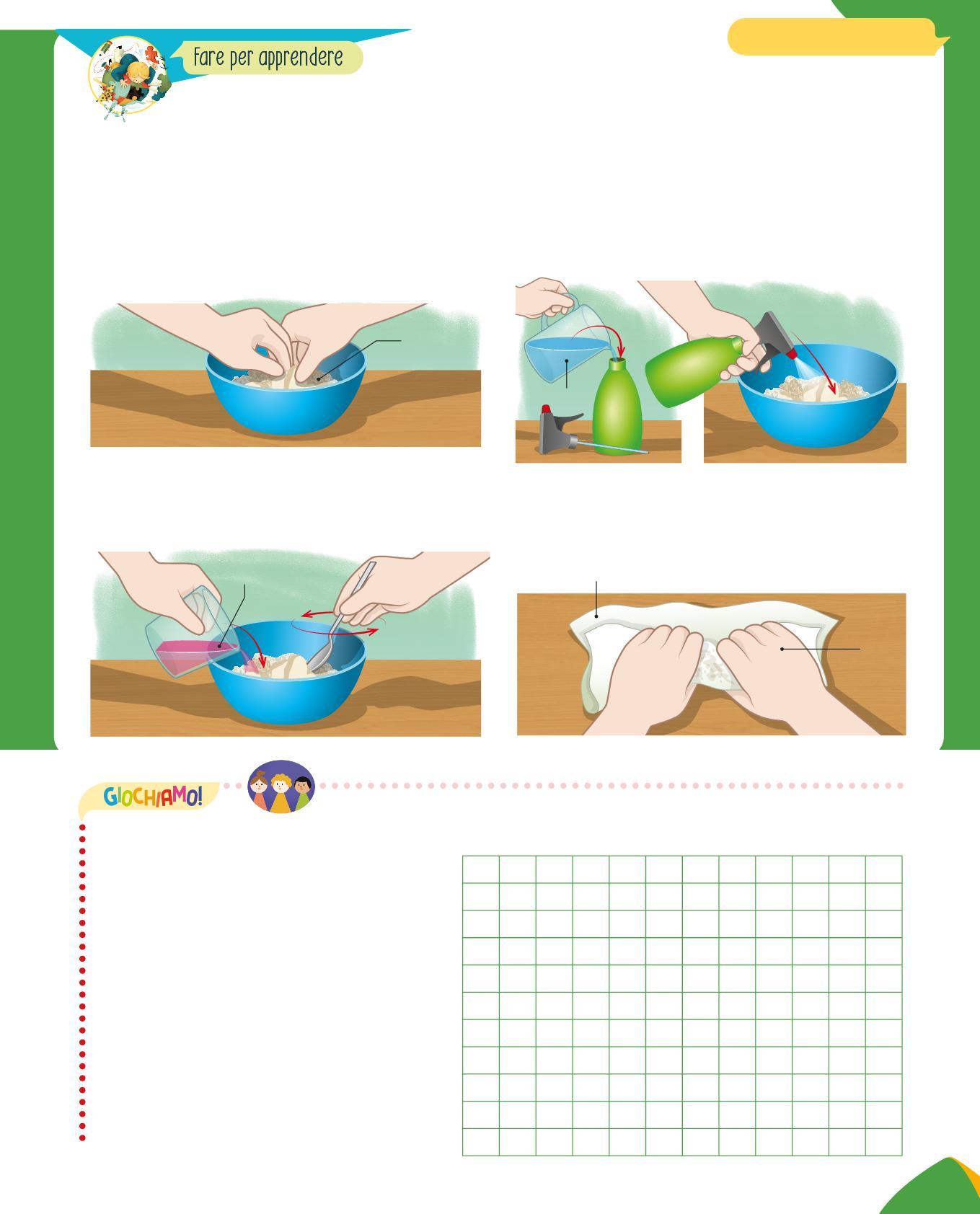 Fare per apprendere

GIOCHIAMO!