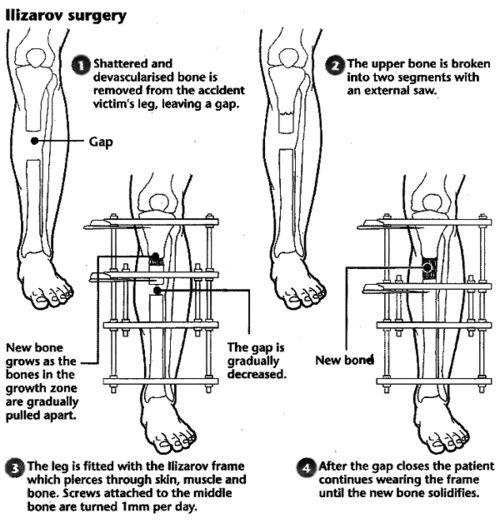 Ilizarov surgery

1 Shattered and devascularised bone is removed from the accident victim's leg, leaving a gap.

Gap

2 The upper bone is broken into two segments with an external saw.

New bone grows as the bones in the growth zone are gradually pulled apart.

The gap is gradually decreased.

New bone

3 The leg is fitted with the Ilizarov frame which pierces through skin, muscle and bone. Screws attached to the middle bone are turned 1mm per day.

4 After the gap closes the patient continues wearing the frame until the new bone solidifies.