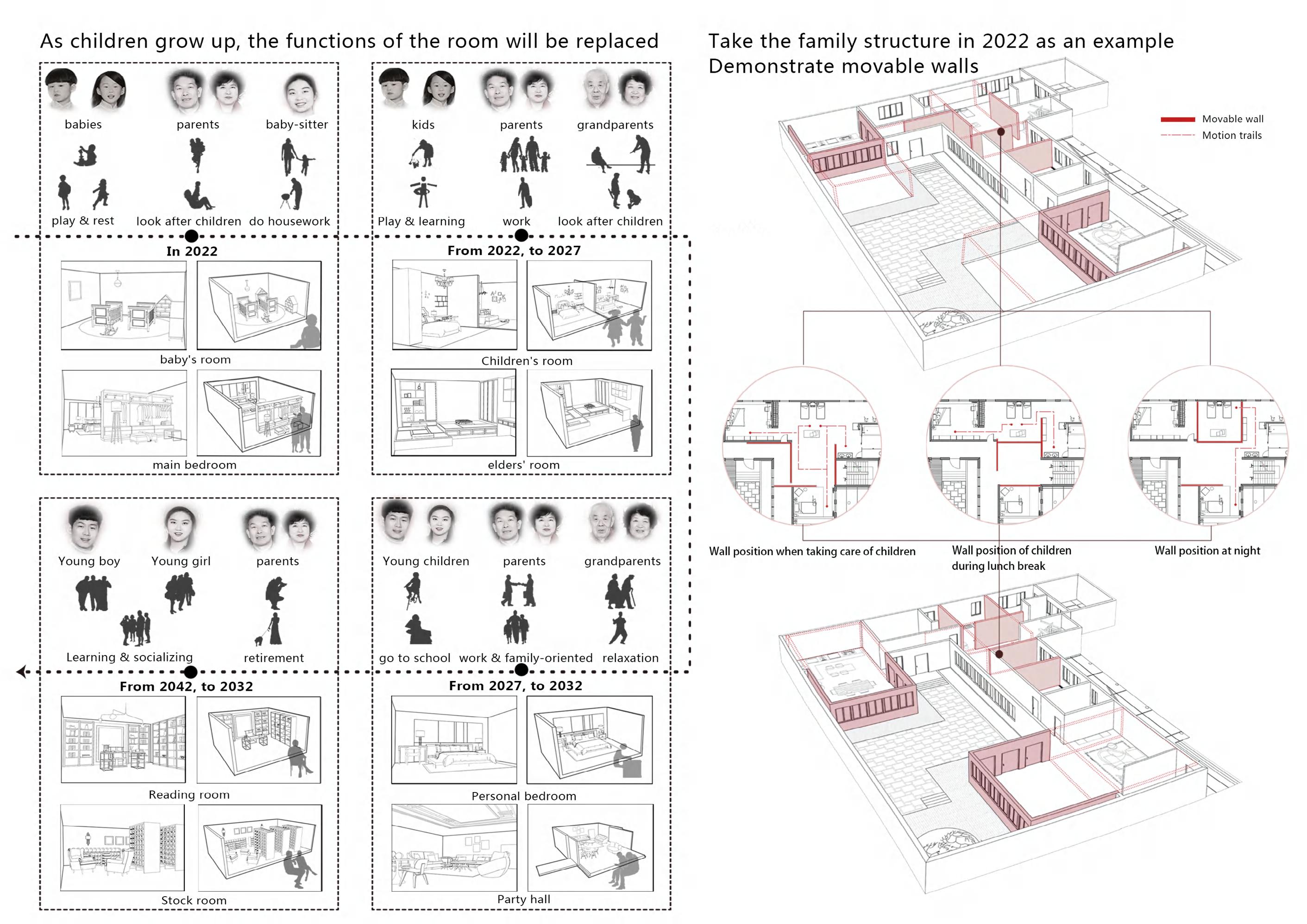 As children grow up, the functions of the room will be replaced

babies
parents
baby-sitter
play & rest
look after children
do housework

In 2022

baby's room

main bedroom

kids
parents
grandparents
Play & learning
work
look after children

From 2022, to 2027

Children's room

elders' room

Young boy
Young girl
parents
Learning & socializing
retirement

From 2042, to 2032

Reading room

Stock room

Young children
parents
grandparents
go to school
work & family-oriented
relaxation

From 2027, to 2032

Personal bedroom

Party hall

Take the family structure in 2022 as an example
Demonstrate movable walls

Movable wall
Motion trails

Wall position when taking care of children
Wall position of children during lunch break
Wall position at night