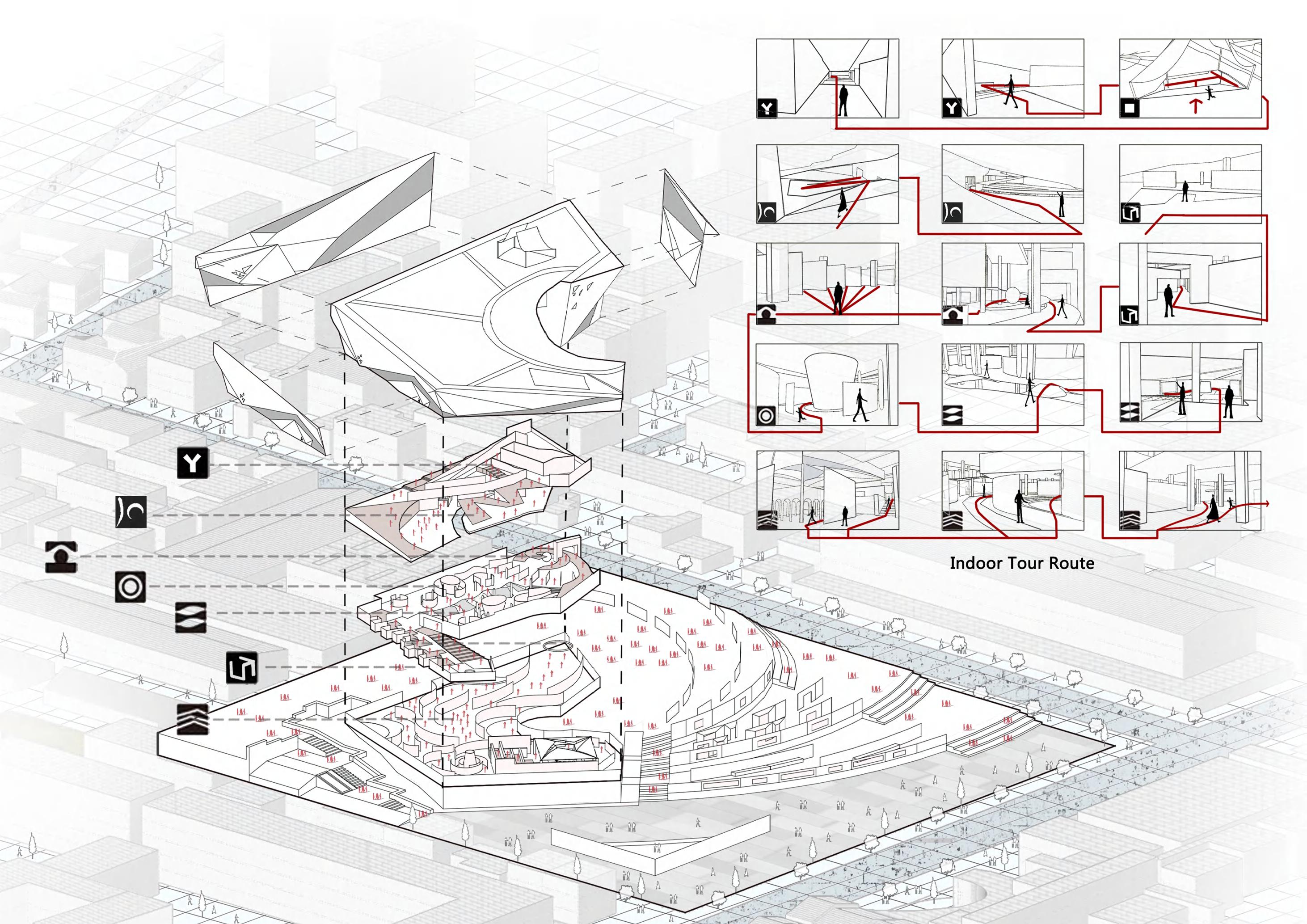 Indoor Tour Route