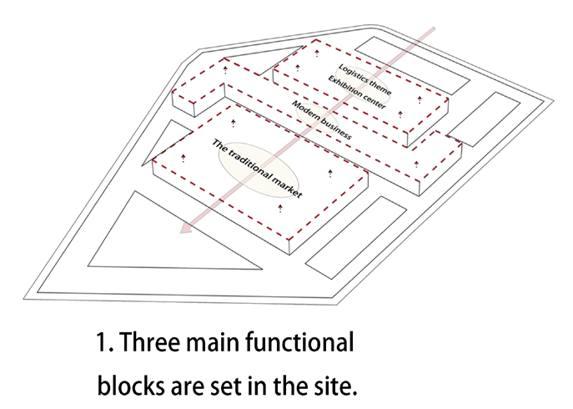 Logistics theme
Exhibition center

Modern business

The traditional market

1. Three main functional blocks are set in the site.