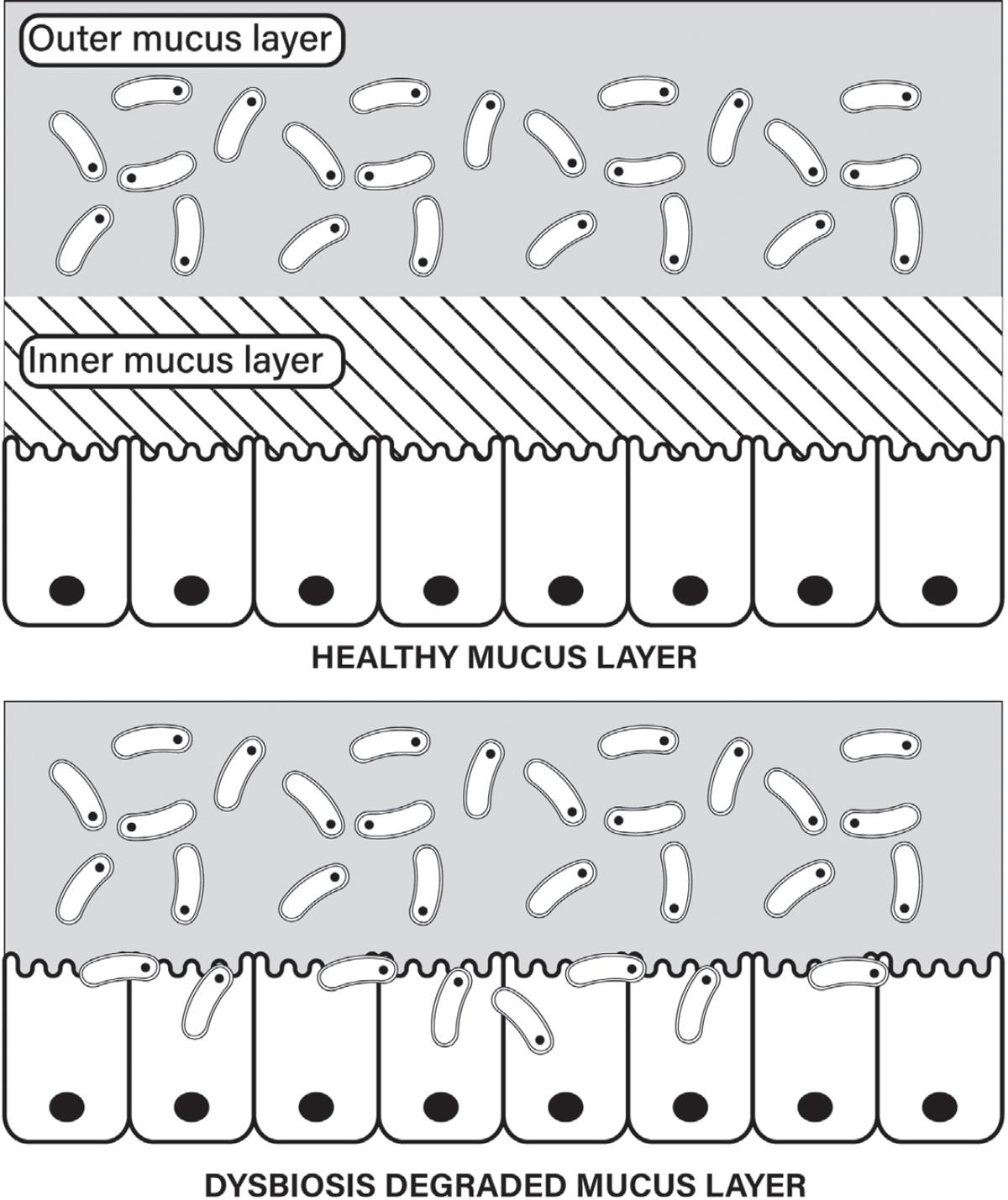 Outer mucus layer

Inner mucus layer

HEALTHY MUCUS LAYER

DYSBIOSIS DEGRADED MUCUS LAYER