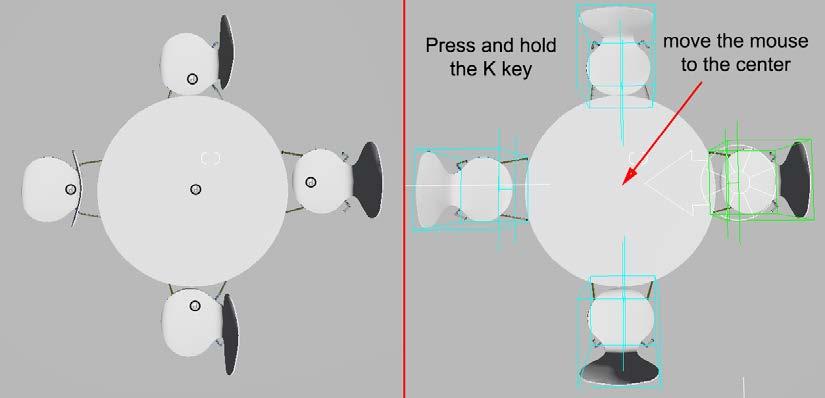 Press and hold the K key

move the mouse to the center