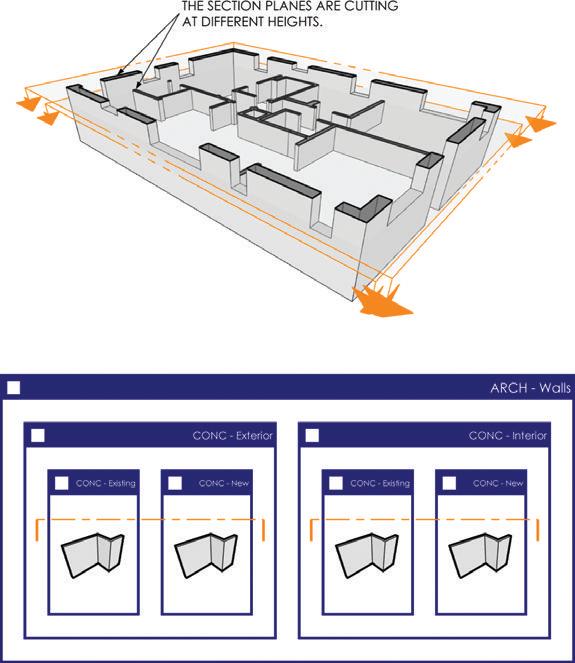 THE SECTION PLANES ARE CUTTING AT DIFFERENT HEIGHTS.

ARCH - Walls

CONC - Exterior

CONC - Existing

CONC - New

CONC - Interior

CONC - Existing

CONC - New