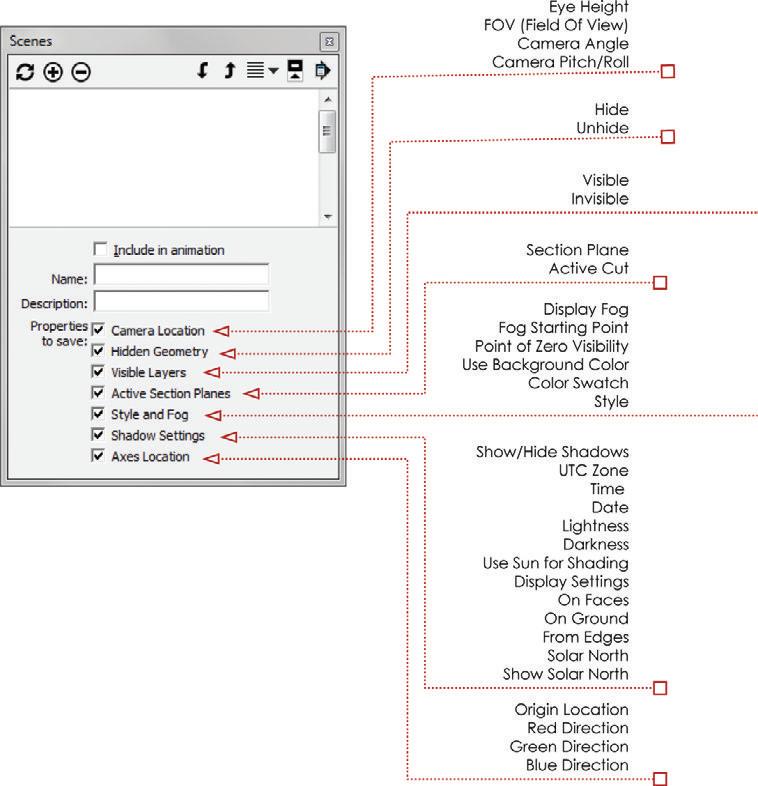 Scenes

Include in animation

Name:

Description:

Properties to save:

Camera Location

Hidden Geometry

Visible Layers

Active Section Planes

Style and Fog

Shadow Settings

Axes Location

Eye Height
FOV (Field Of View)
Camera Angle
Camera Pitch/Roll

Hide
Unhide

Visible
Invisible

Section Plane
Active Cut

Display Fog
Fog Starting Point
Point of Zero Visibility
Use Background Color
Color Swatch
Style

Show/Hide Shadows
UTC Zone
Time
Date
Lightness
Darkness
Use Sun for Shading
Display Settings
On Faces
On Ground
From Edges
Solar North
Show Solar North

Origin Location
Red Direction
Green Direction
Blue Direction