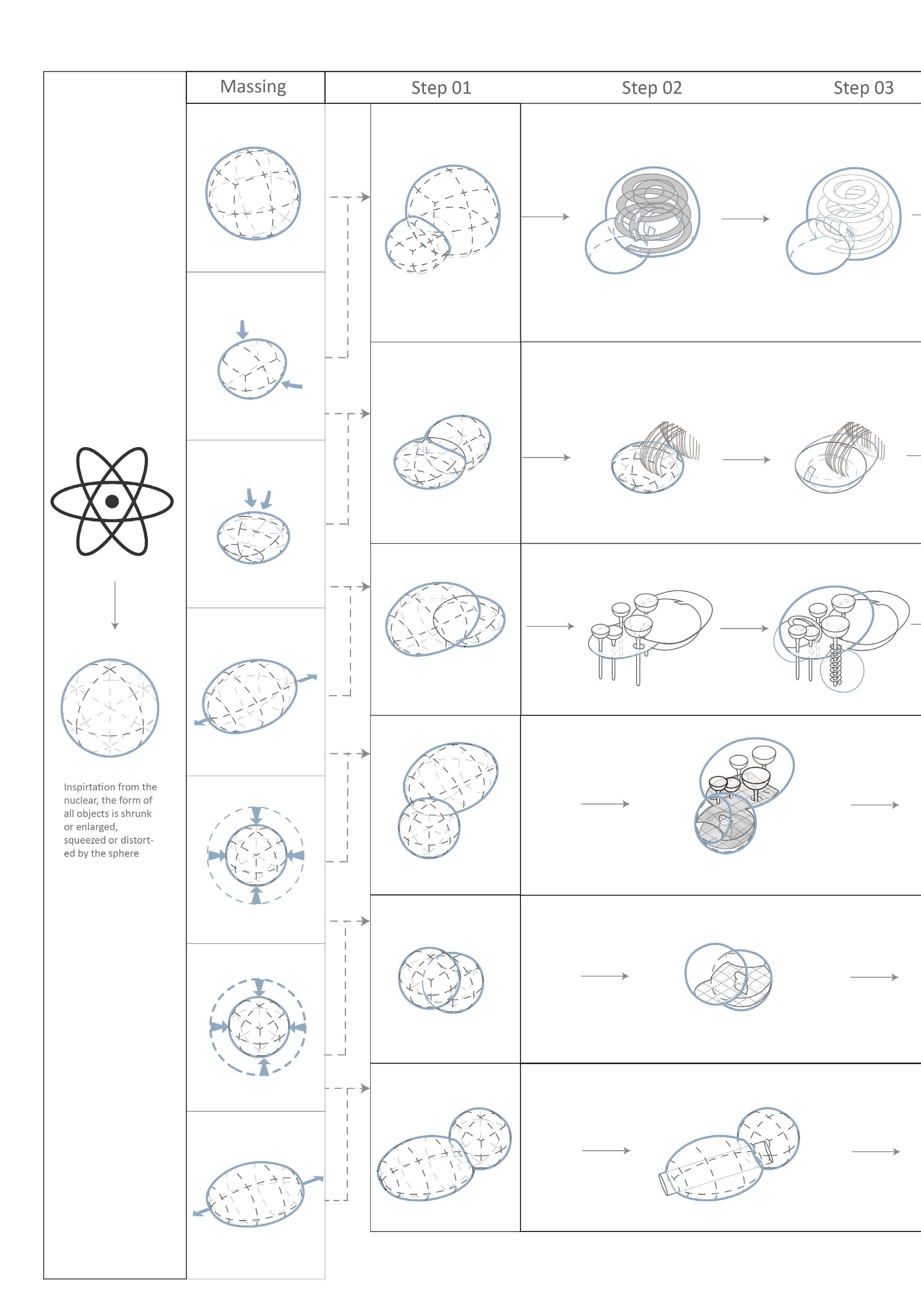 Massing

Step 01

Step 02

Step 03

Inspirtation from the nuclear, the form of all objects is shrunk or enlarged, squeezed or distorted by the sphere