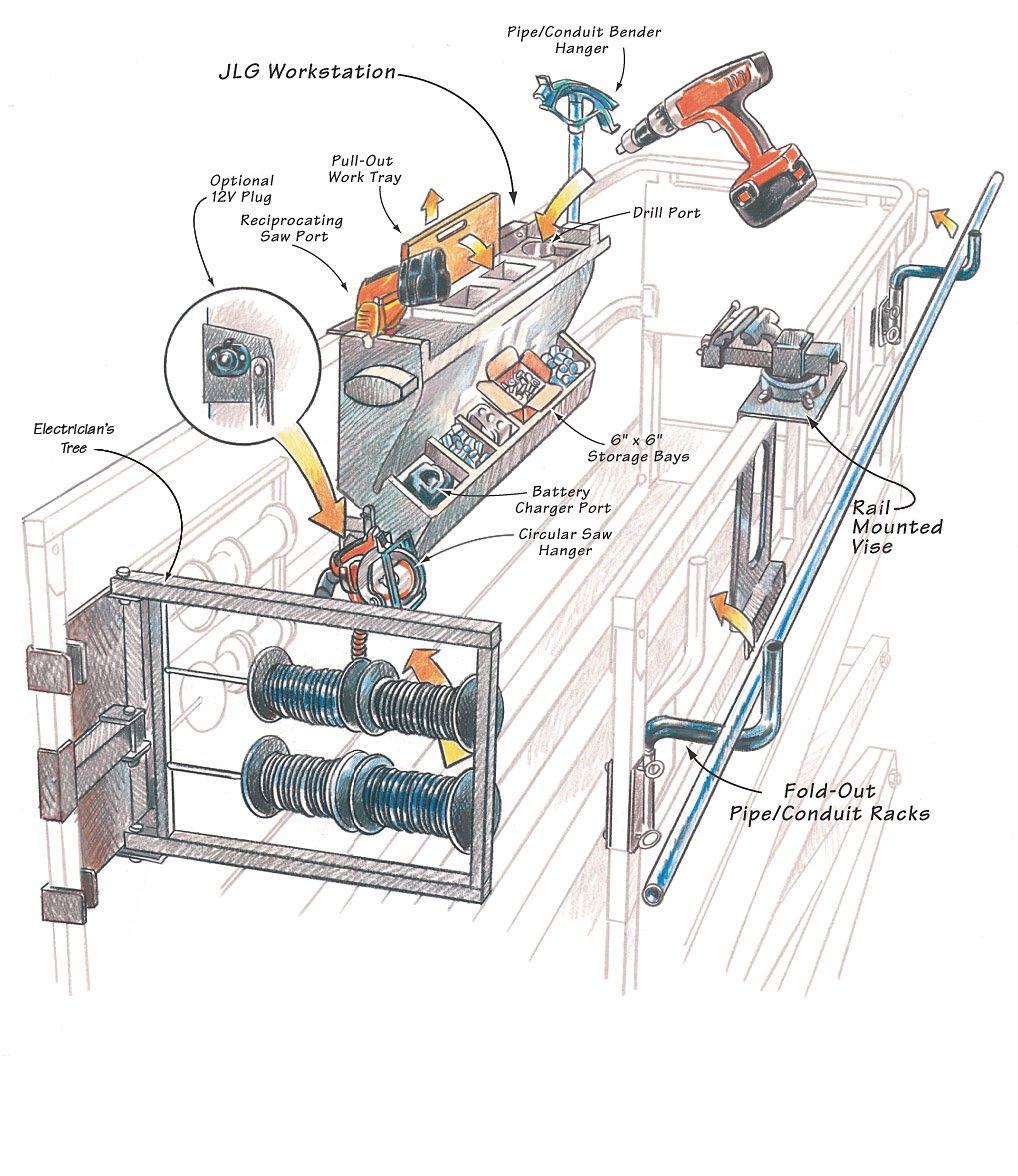 Pipe/Conduit Bender Hanger

JLG Workstation

Pull-Out Work Tray

Optional 12V Plug

Reciprocating Saw Port

Drill Port

Electrician's Tree

6" x 6" Storage Bays

Battery Charger Port

Circular Saw Hanger

Rail Mounted Vise

Fold-Out Pipe/Conduit Racks