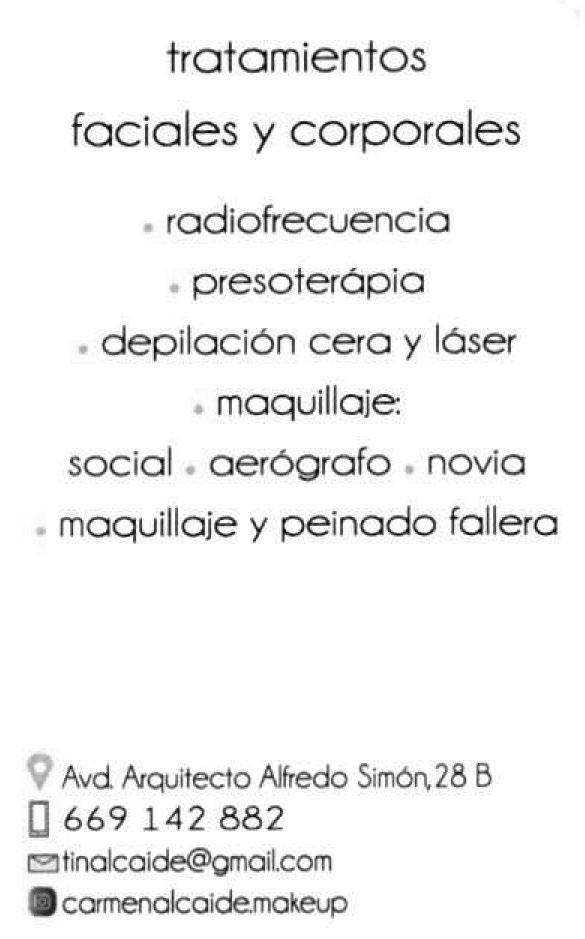 tratamientos
faciales y corporales

• radiofrecuencia
• presoterápia
• depilación cera y láser
• maquillaje:
social • aerógrafo • novia
• maquillaje y peinado fallera

Avd. Arquitecto Alfredo Simón, 28 B
669 142 882
tinalcaide@gmail.com
carmenalcaide.makeup