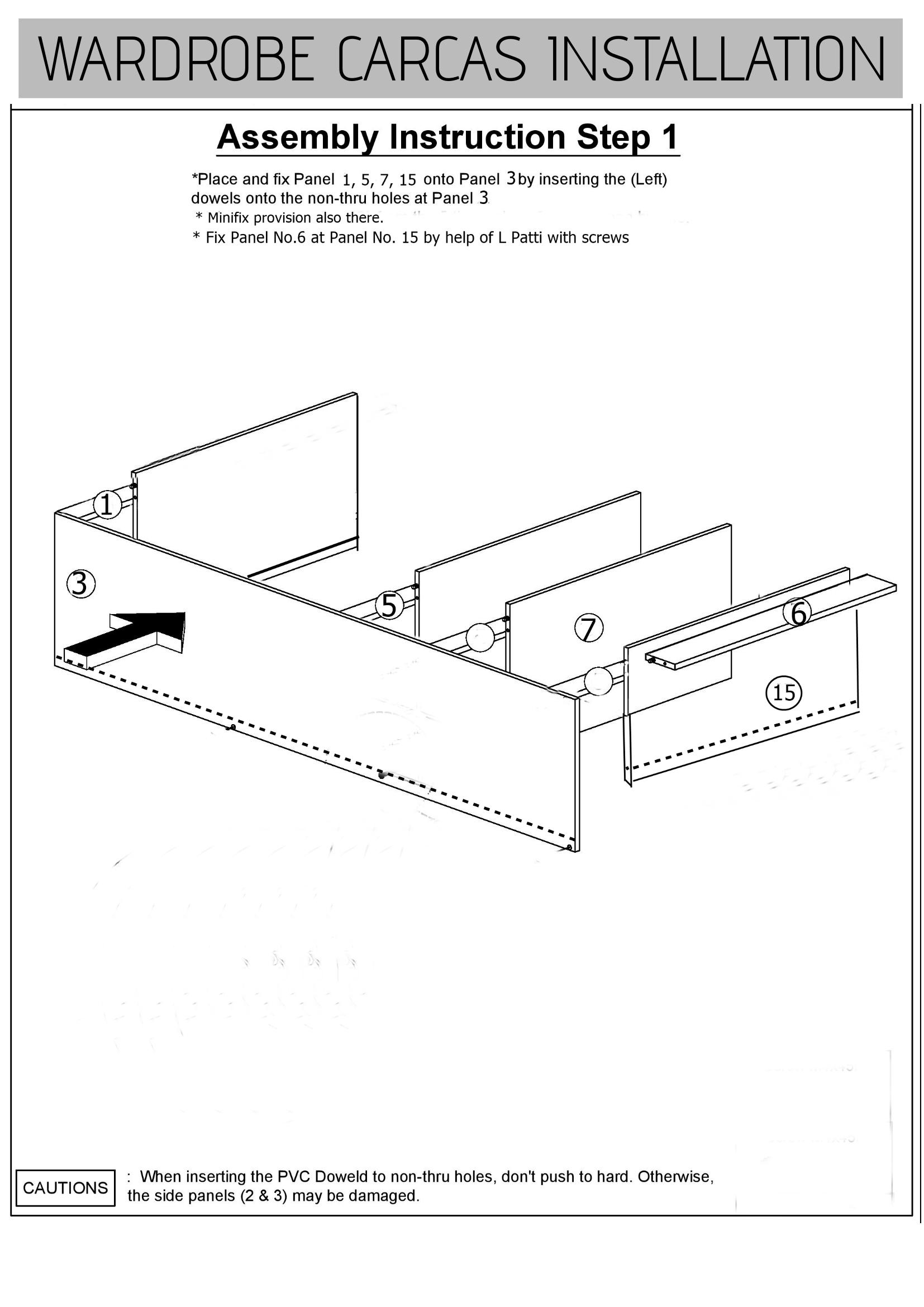 WARDROBE CARCAS INSTALLATION

Assembly Instruction Step 1

*Place and fix Panel 1, 5, 7, 15 onto Panel 3 by inserting the (Left) dowels onto the non-thru holes at Panel 3
* Minifix provision also there.
* Fix Panel No.6 at Panel No. 15 by help of L Patti with screws

1
3
5
7
6
15

CAUTIONS : When inserting the PVC Doweld to non-thru holes, don't push to hard. Otherwise, the side panels (2 & 3) may be damaged.