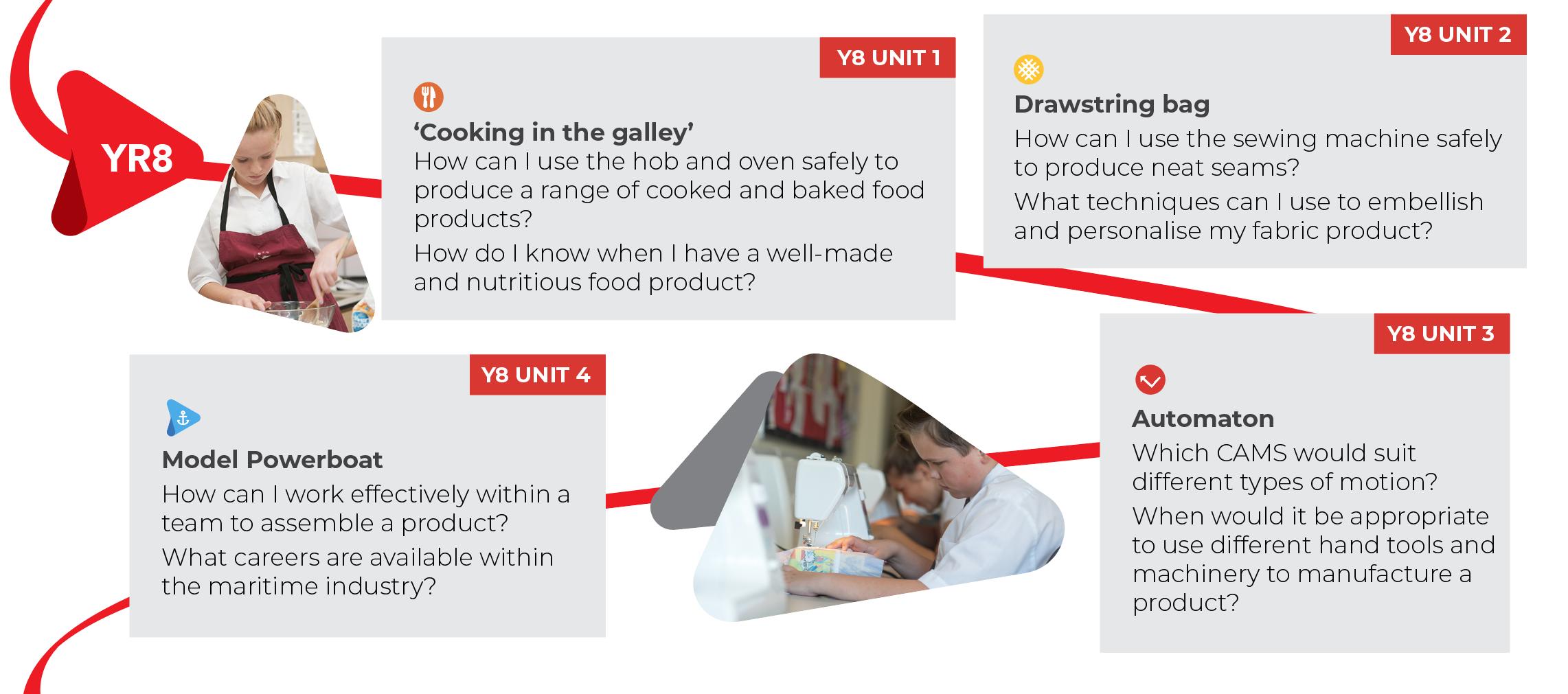 YR8

Y8 UNIT 1

‘Cooking in the galley’
How can I use the hob and oven safely to produce a range of cooked and baked food products?
How do I know when I have a well-made and nutritious food product?

Y8 UNIT 2

Drawstring bag
How can I use the sewing machine safely to produce neat seams?
What techniques can I use to embellish and personalise my fabric product?

Y8 UNIT 3

Automaton
Which CAMS would suit different types of motion?
When would it be appropriate to use different hand tools and machinery to manufacture a product?

Y8 UNIT 4

Model Powerboat
How can I work effectively within a team to assemble a product?
What careers are available within the maritime industry?