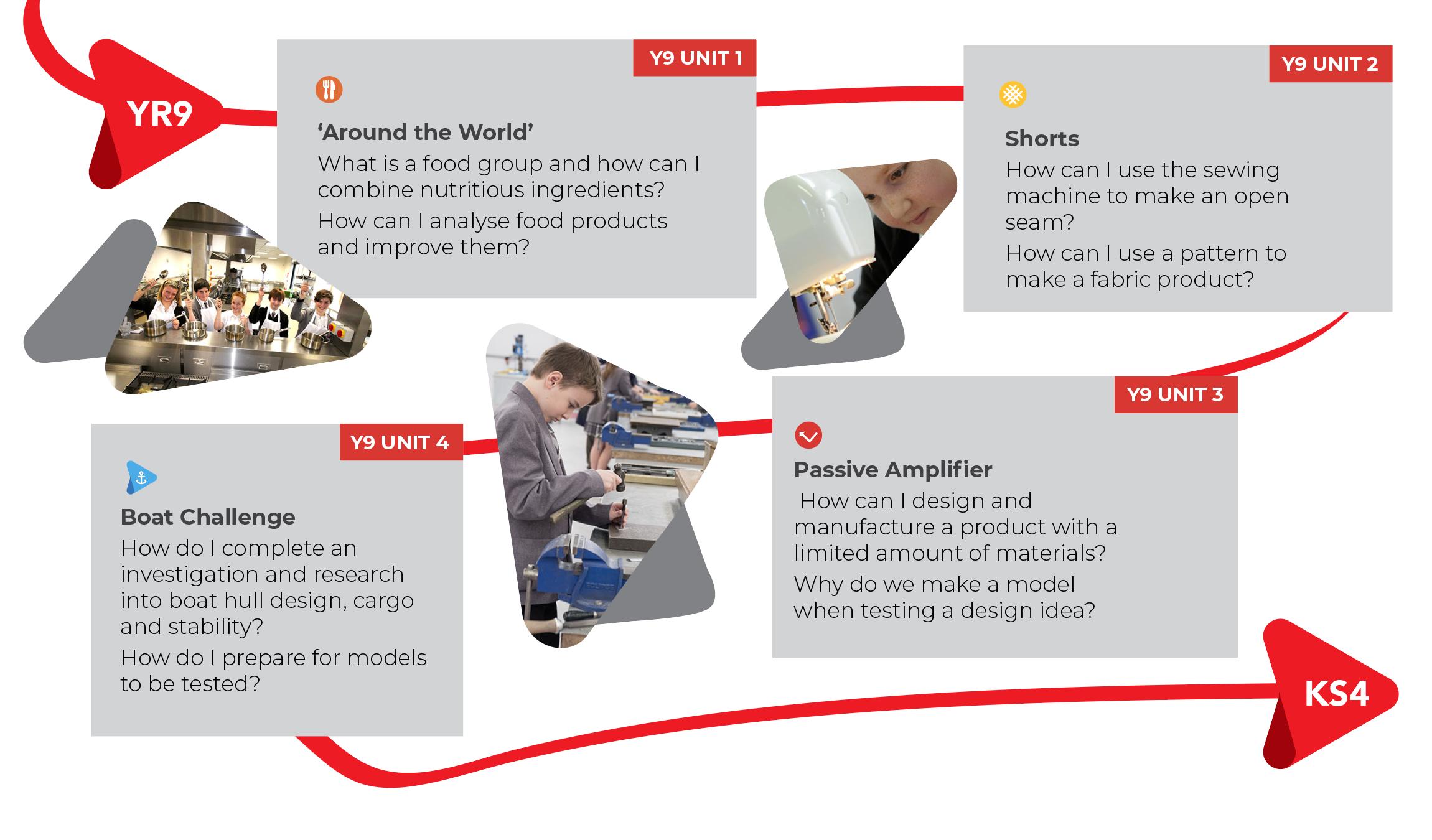 YR9

Y9 UNIT 1

‘Around the World’
What is a food group and how can I combine nutritious ingredients?
How can I analyse food products and improve them?

Y9 UNIT 2

Shorts
How can I use the sewing machine to make an open seam?
How can I use a pattern to make a fabric product?

Y9 UNIT 3

Passive Amplifier
How can I design and manufacture a product with a limited amount of materials?
Why do we make a model when testing a design idea?

Y9 UNIT 4

Boat Challenge
How do I complete an investigation and research into boat hull design, cargo and stability?
How do I prepare for models to be tested?

KS4