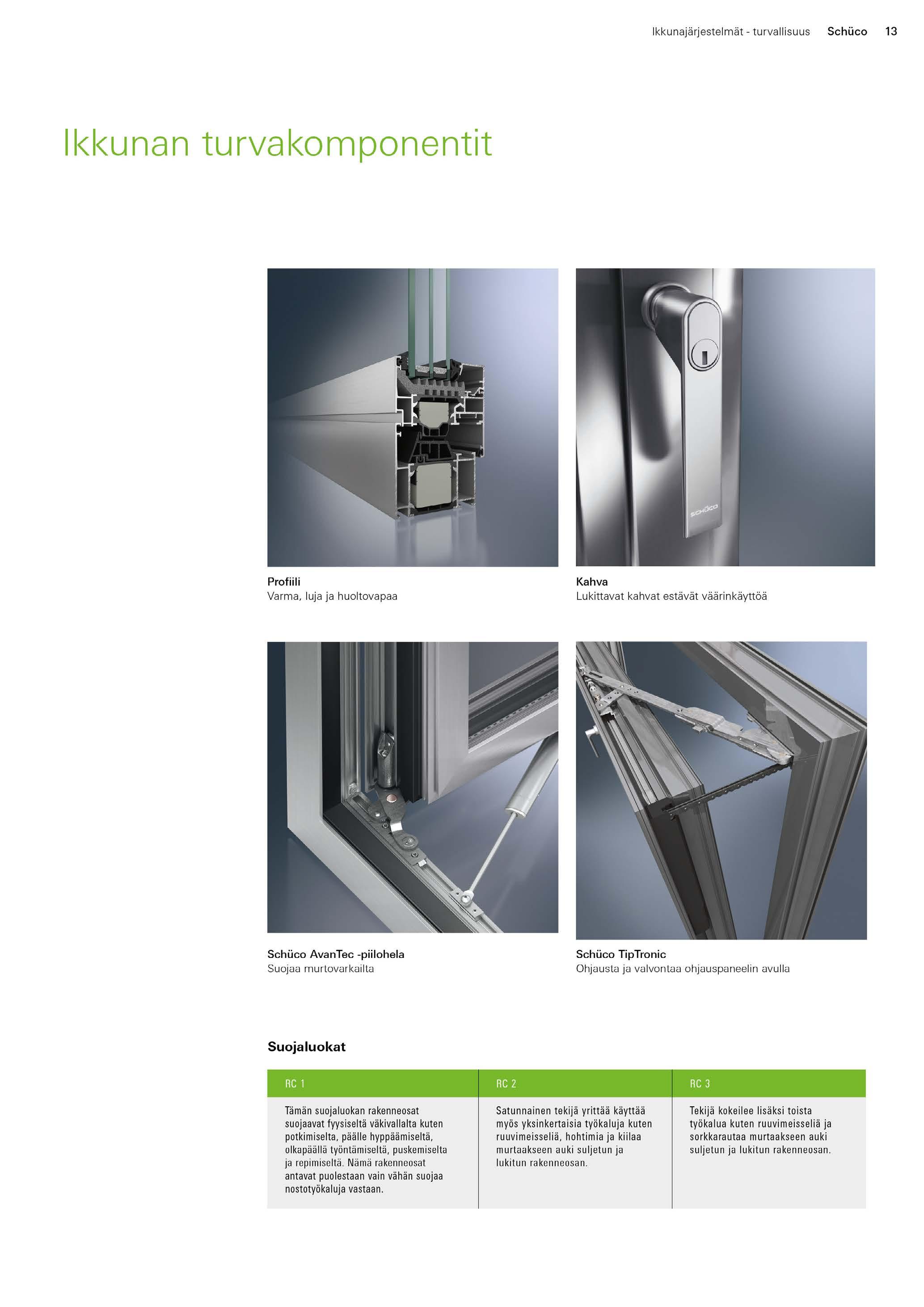 Ikkunajärjestelmät - turvallisuus Schüco 13

Ikkunan turvakomponentit

SCHÜCO

Profiili
Varma, luja ja huoltovapaa

Kahva
Lukittavat kahvat estävät väärinkäyttöä

Schüco AvanTec -piilohela
Suojaa murtovarkailta

Schüco TipTronic
Ohjausta ja valvontaa ohjauspaneelin avulla

Suojaluokat

| RC 1 | RC 2 | RC 3 |
|---|---|---|
| Tämän suojaluokan rakenneosat suojaavat fyysiseltä väkivallalta kuten potkimiselta, päälle hyppäämiseltä, olkapäällä työntämiseltä, puskemiselta ja repimiseltä. Nämä rakenneosat antavat puolestaan vain vähän suojaa nostotyökaluja vastaan. | Satunnainen tekijä yrittää käyttää myös yksinkertaisia työkaluja kuten ruuvimeisseliä, hohtimia ja kiilaa murtaakseen auki suljetun ja lukitun rakenneosan. | Tekijä kokeilee lisäksi toista työkalua kuten ruuvimeisseliä ja sorkkarautaa murtaakseen auki suljetun ja lukitun rakenneosan. |