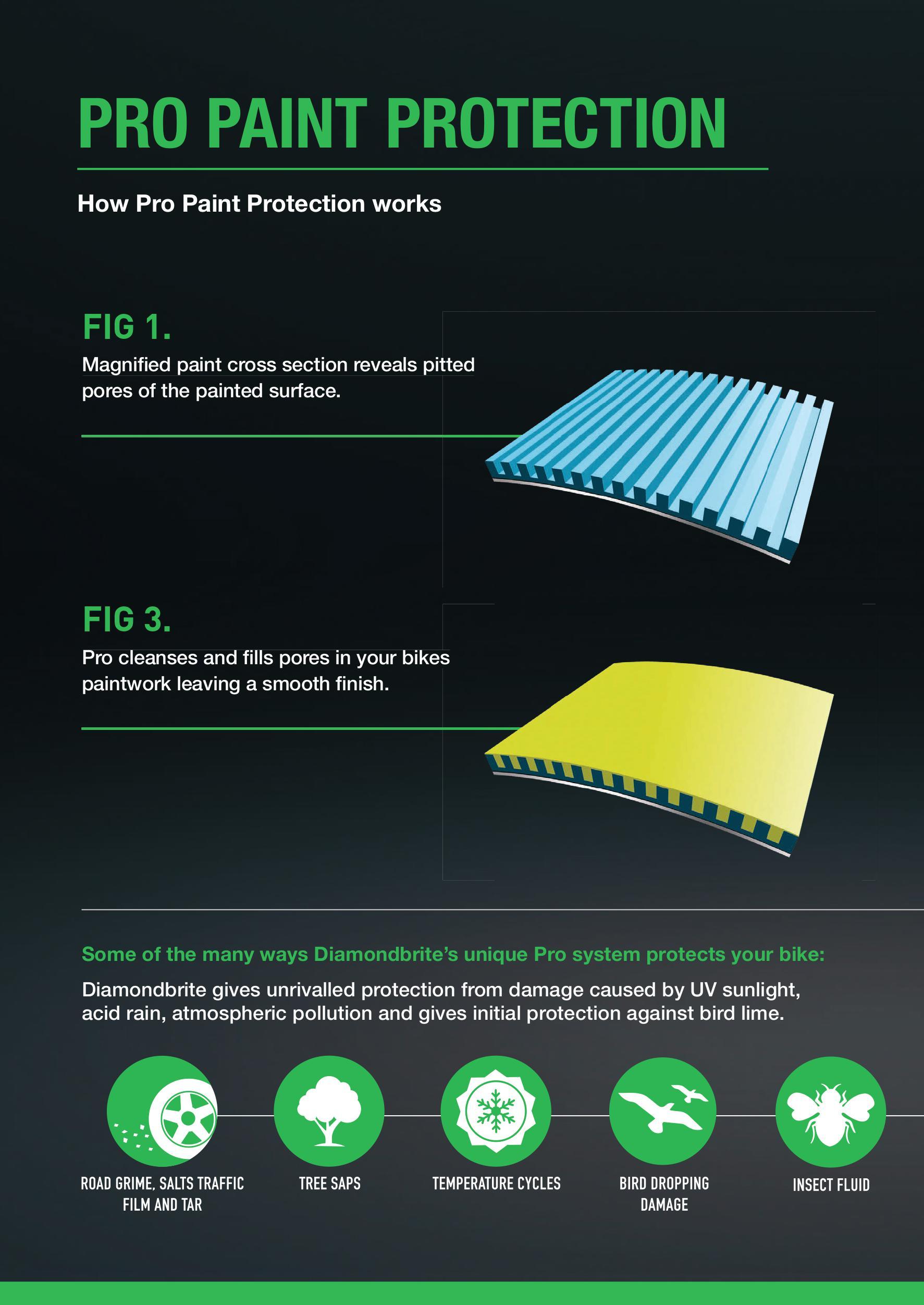 PRO PAINT PROTECTION

How Pro Paint Protection works

FIG 1.

Magnified paint cross section reveals pitted pores of the painted surface.

FIG 3.

Pro cleanses and fills pores in your bikes paintwork leaving a smooth finish.

Some of the many ways Diamondbrite's unique Pro system protects your bike:

Diamondbrite gives unrivalled protection from damage caused by UV sunlight, acid rain, atmospheric pollution and gives initial protection against bird lime.

ROAD GRIME, SALTS TRAFFIC FILM AND TAR

TREE SAPS

TEMPERATURE CYCLES

BIRD DROPPING DAMAGE

INSECT FLUID