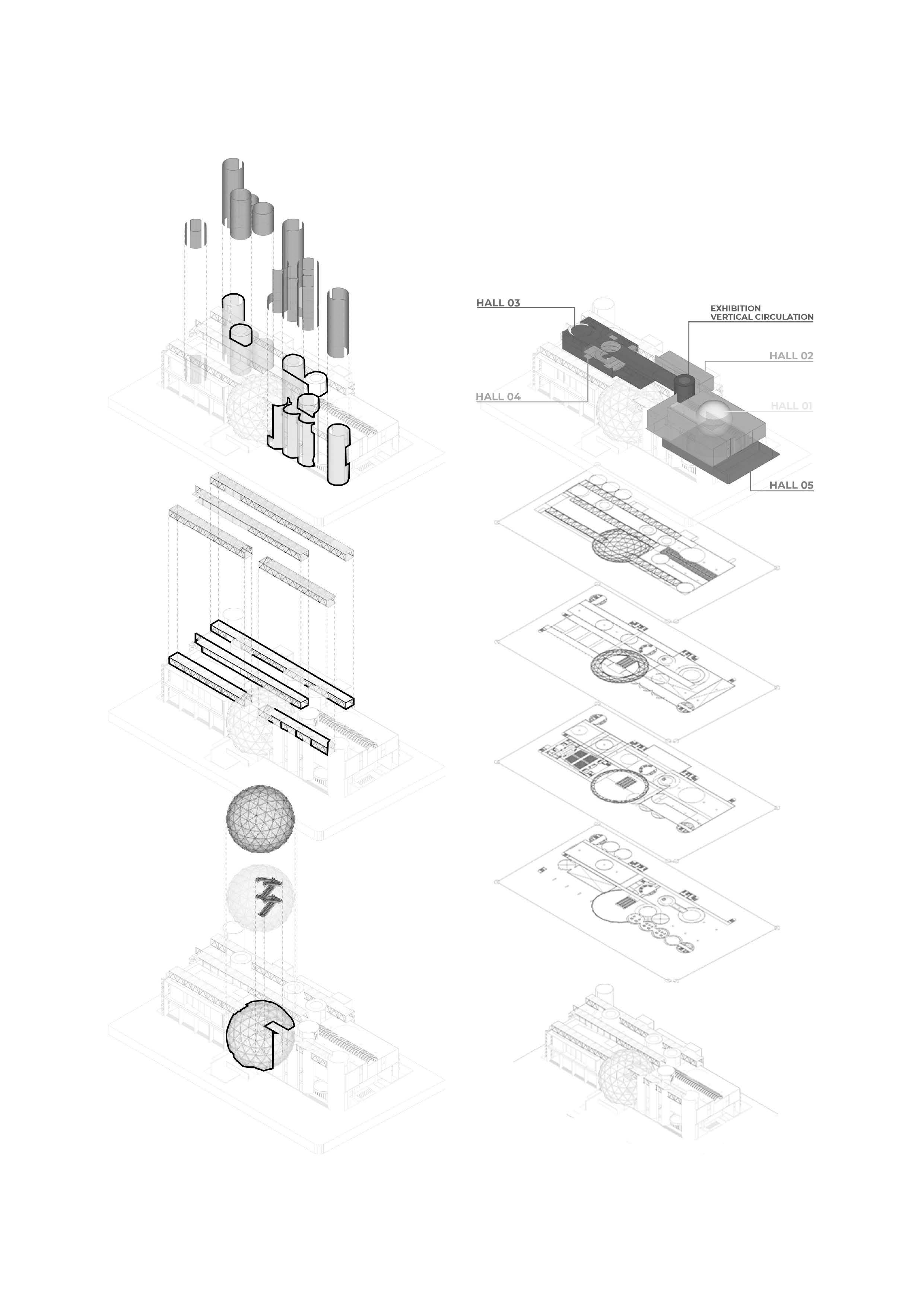 HALL 03

EXHIBITION
VERTICAL CIRCULATION

HALL 02

HALL 04

HALL 01

HALL 05