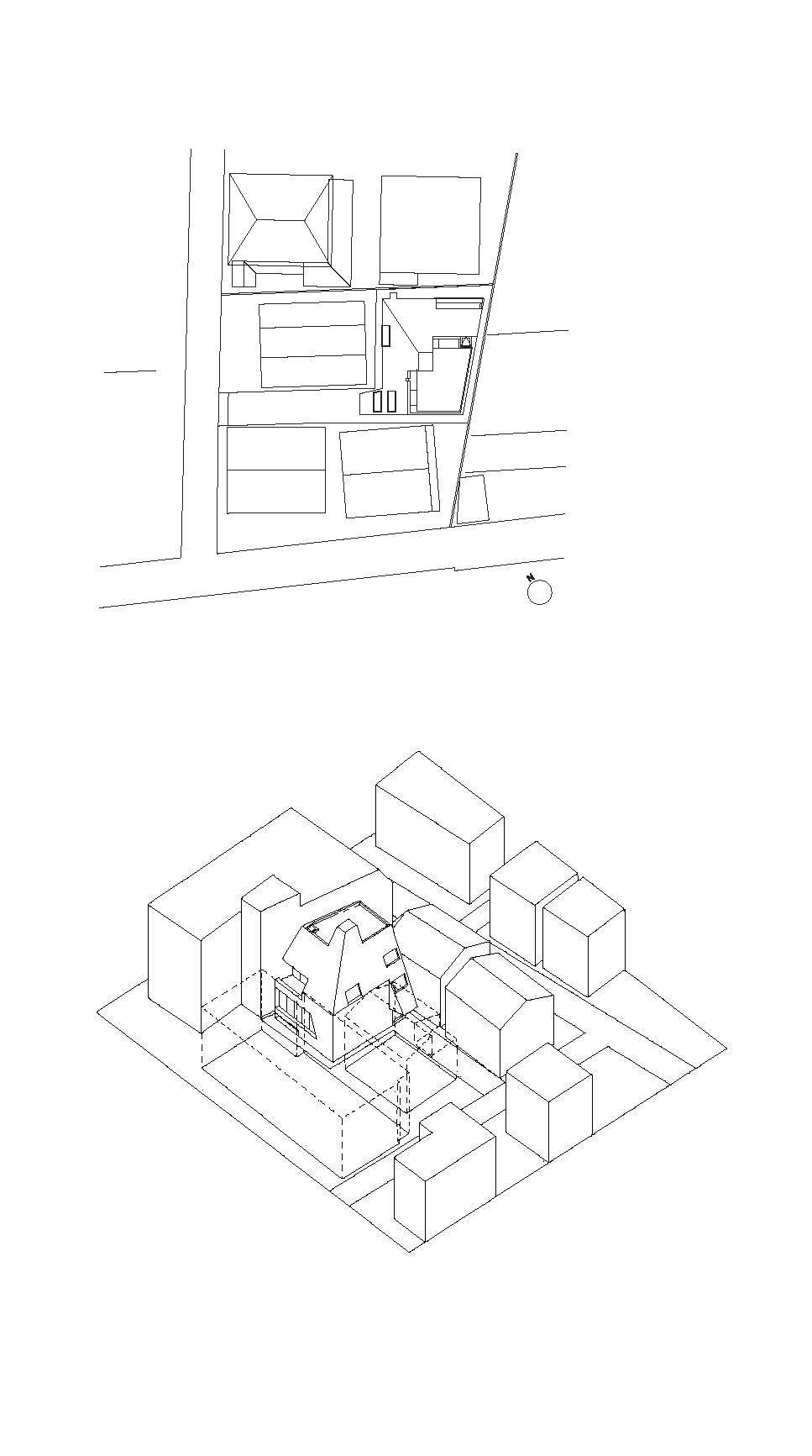 N