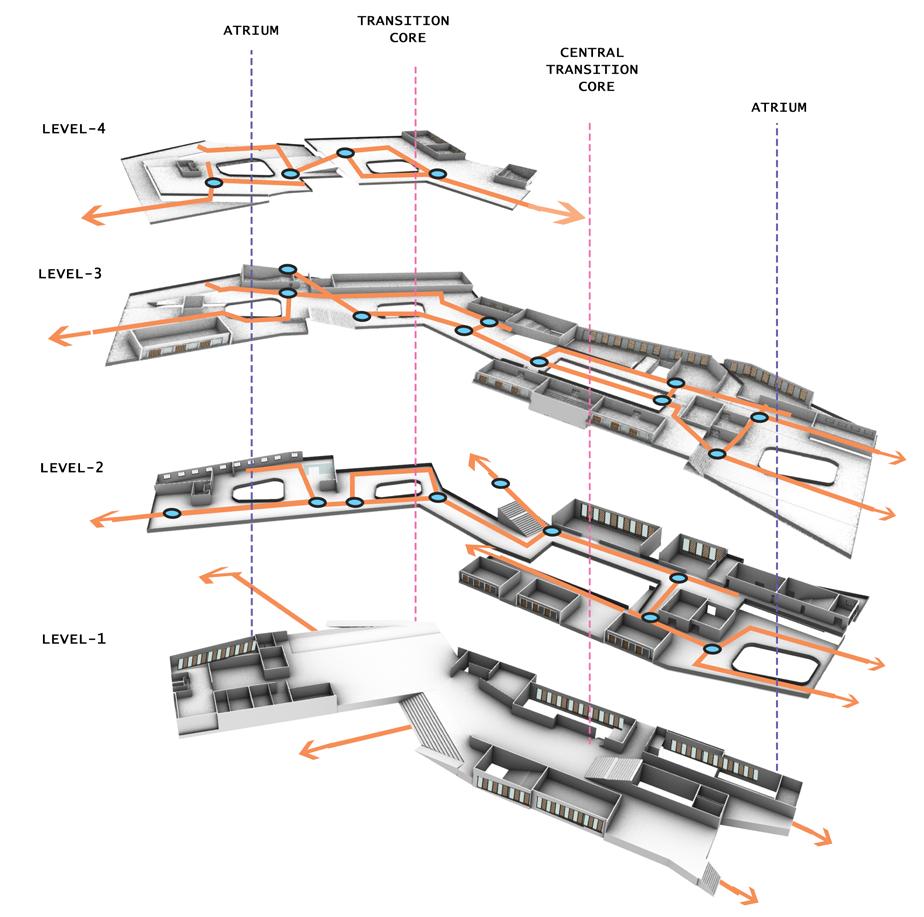 ATRIUM

TRANSITION CORE

CENTRAL TRANSITION CORE

ATRIUM

LEVEL-4

LEVEL-3

LEVEL-2

LEVEL-1