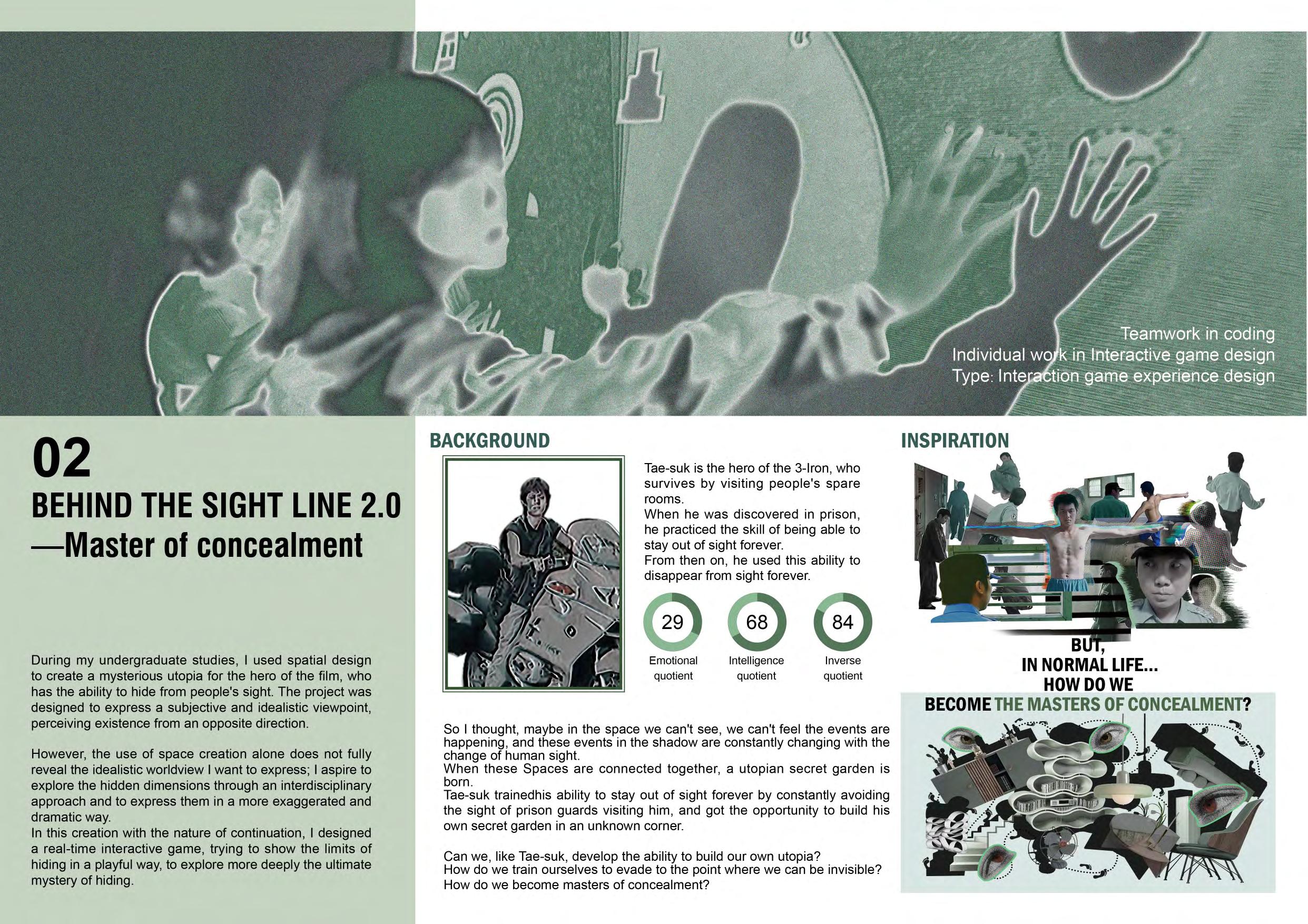 Teamwork in coding
Individual work in Interactive game design
Type: Interaction game experience design

02
BEHIND THE SIGHT LINE 2.0
—Master of concealment

During my undergraduate studies, I used spatial design to create a mysterious utopia for the hero of the film, who has the ability to hide from people's sight. The project was designed to express a subjective and idealistic viewpoint, perceiving existence from an opposite direction.

However, the use of space creation alone does not fully reveal the idealistic worldview I want to express; I aspire to explore the hidden dimensions through an interdisciplinary approach and to express them in a more exaggerated and dramatic way.
In this creation with the nature of continuation, I designed a real-time interactive game, trying to show the limits of hiding in a playful way, to explore more deeply the ultimate mystery of hiding.

BACKGROUND

Tae-suk is the hero of the 3-Iron, who survives by visiting people's spare rooms.
When he was discovered in prison, he practiced the skill of being able to stay out of sight forever.
From then on, he used this ability to disappear from sight forever.

29
Emotional quotient

68
Intelligence quotient

84
Inverse quotient

So I thought, maybe in the space we can't see, we can't feel the events are happening, and these events in the shadow are constantly changing with the change of human sight.
When these Spaces are connected together, a utopian secret garden is born.
Tae-suk trainedhis ability to stay out of sight forever by constantly avoiding the sight of prison guards visiting him, and got the opportunity to build his own secret garden in an unknown corner.

Can we, like Tae-suk, develop the ability to build our own utopia?
How do we train ourselves to evade to the point where we can be invisible?
How do we become masters of concealment?

INSPIRATION

BUT,
IN NORMAL LIFE...
HOW DO WE
BECOME THE MASTERS OF CONCEALMENT?