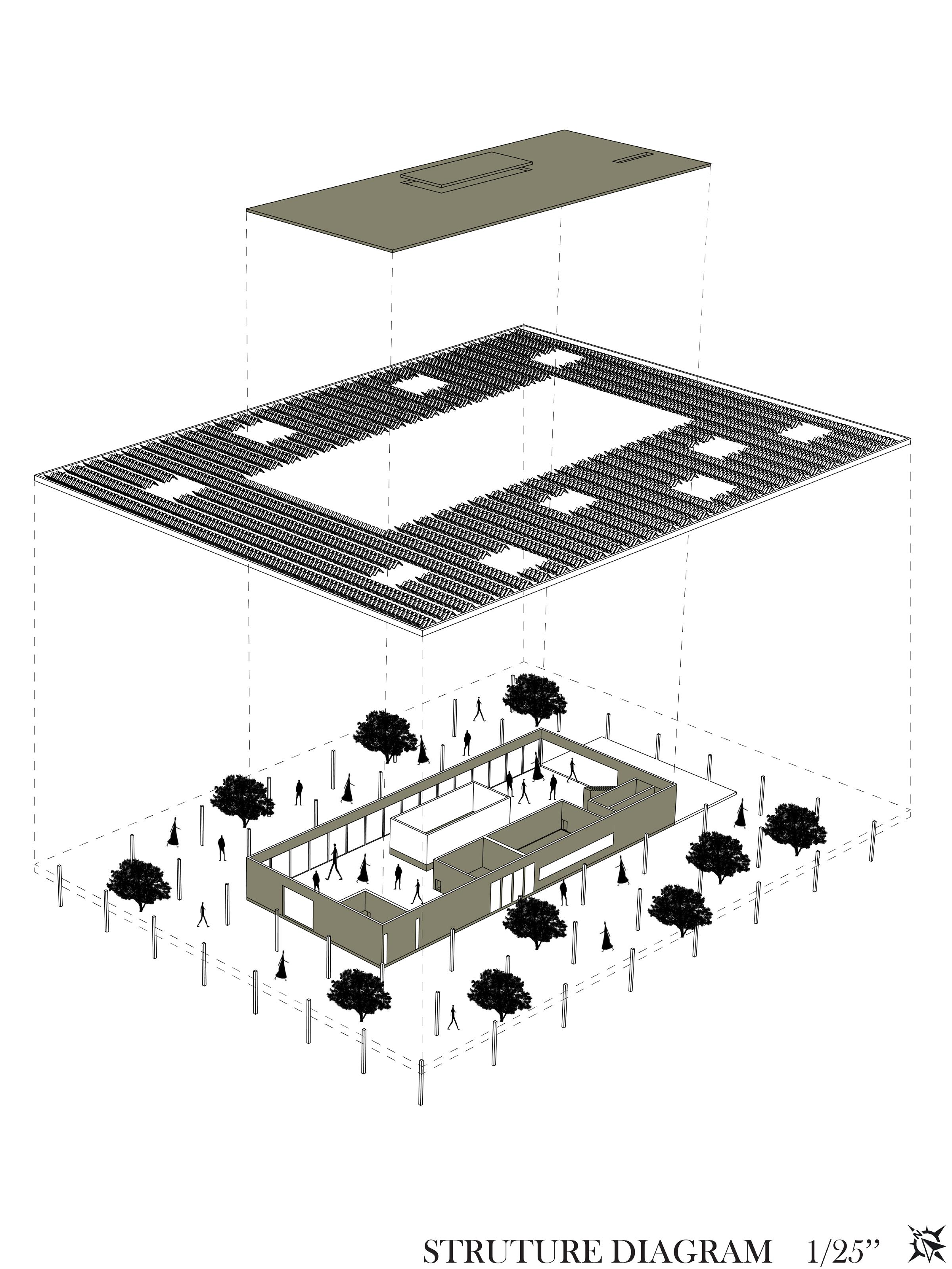 STRUTURE DIAGRAM 1/25''