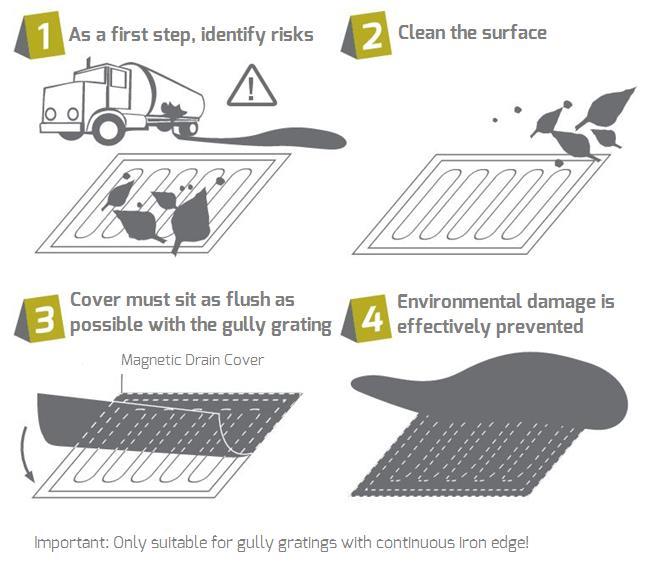 1 As a first step, identify risks

2 Clean the surface

3 Cover must sit as flush as possible with the gully grating

Magnetic Drain Cover

4 Environmental damage is effectively prevented

Important: Only suitable for gully gratings with continuous iron edge!