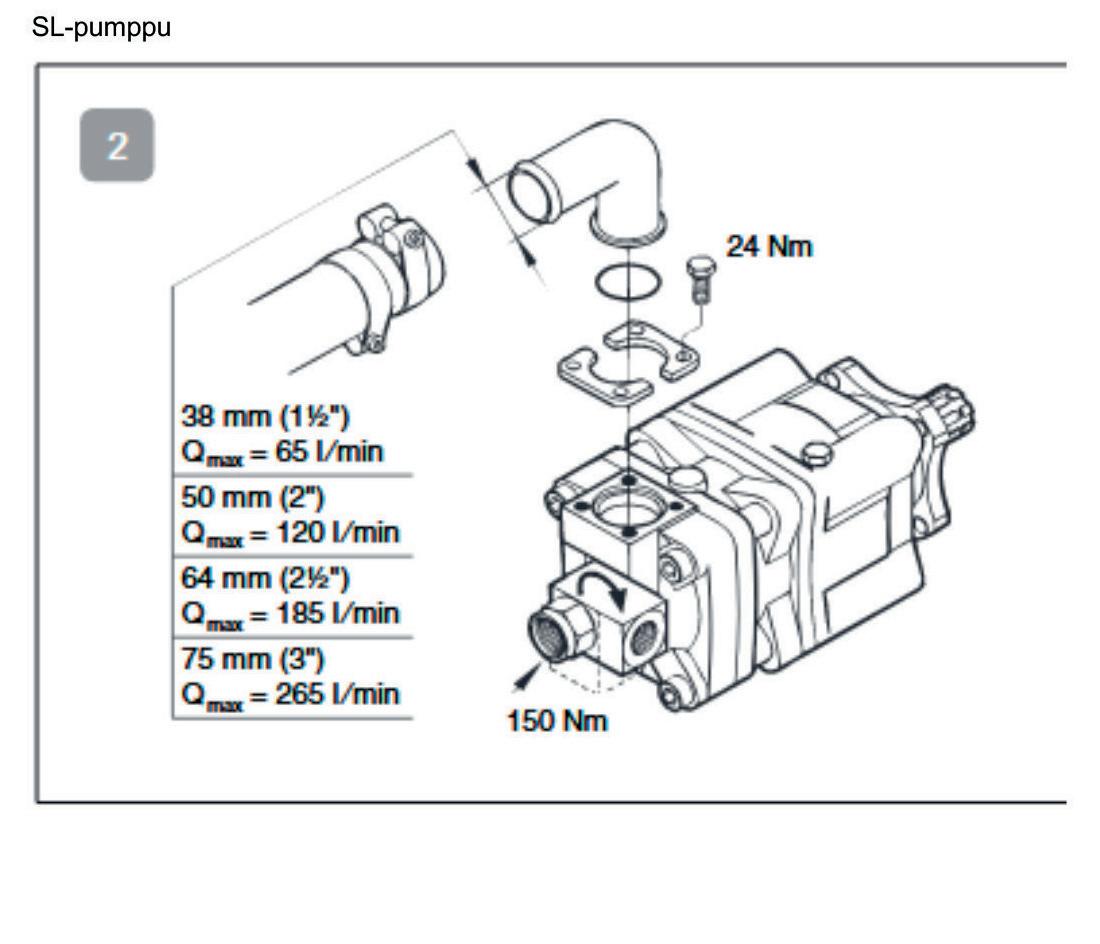 SL-pumppu

2

24 Nm

38 mm (1½")
$Q_{max}$ = 65 l/min

50 mm (2")
$Q_{max}$ = 120 l/min

64 mm (2½")
$Q_{max}$ = 185 l/min

75 mm (3")
$Q_{max}$ = 265 l/min

150 Nm