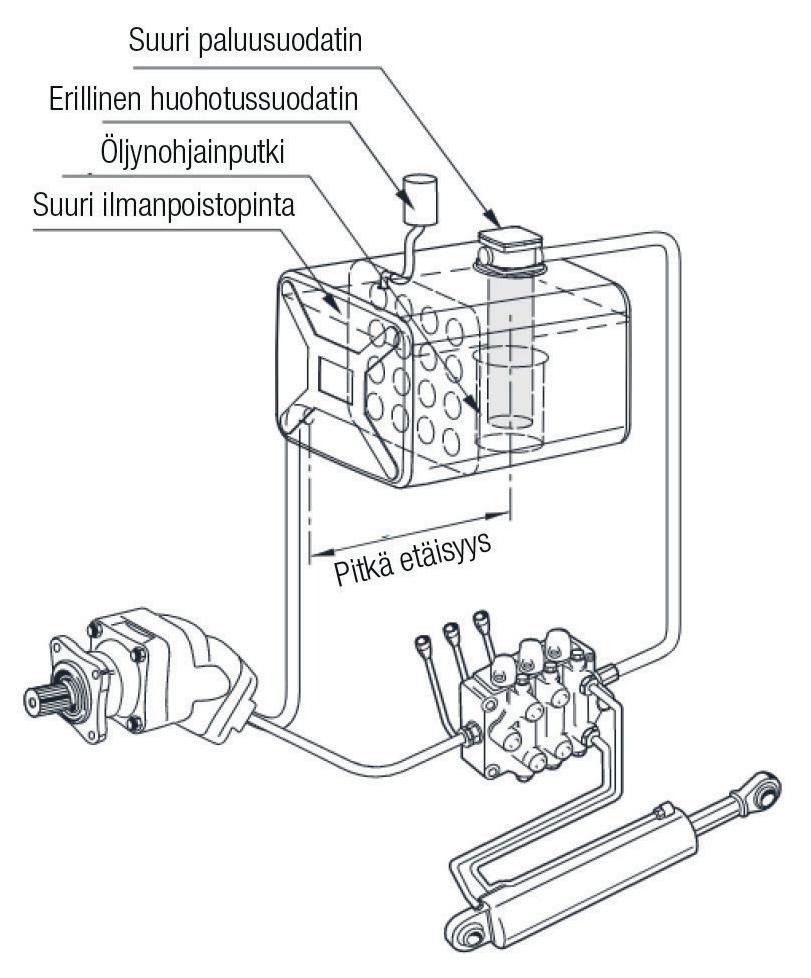 Suuri paluusuodatin
Erillinen huohotussuodatin
Öljynohjainputki
Suuri ilmanpoistopinta
Pitkä etäisyys