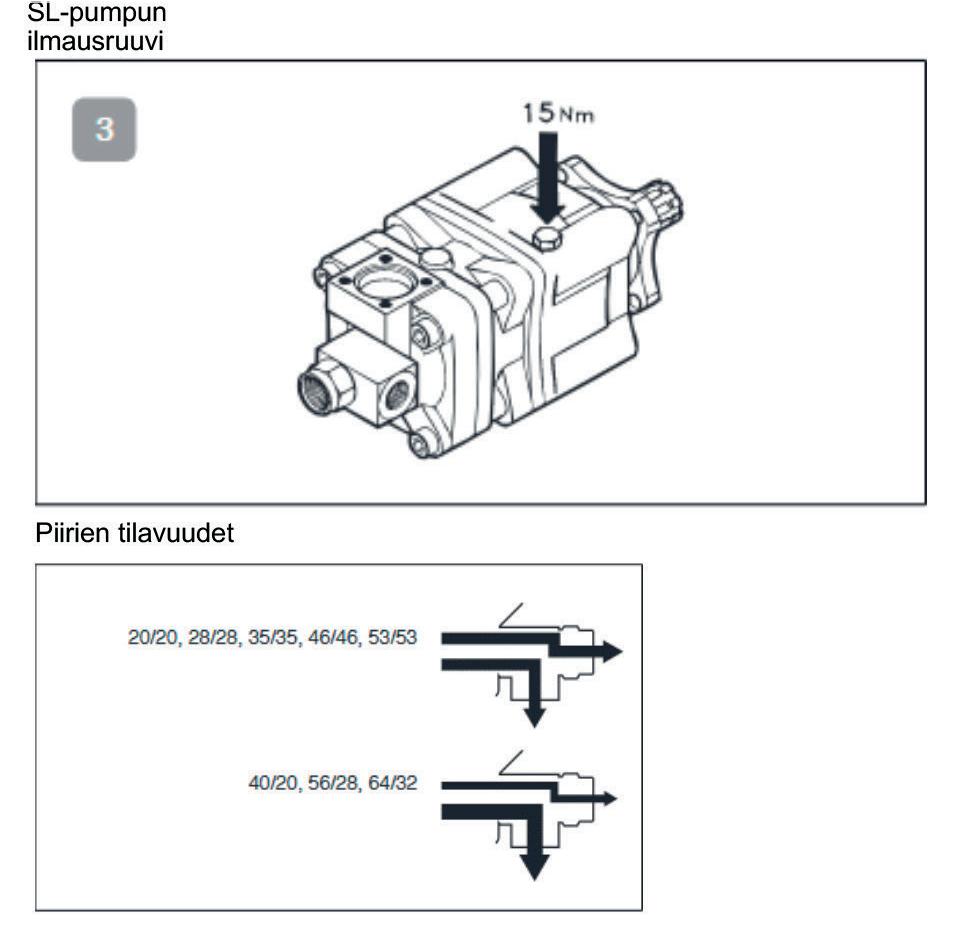 SL-pumpun ilmausruuvi

3

15 Nm

Piirien tilavuudet

20/20, 28/28, 35/35, 46/46, 53/53

40/20, 56/28, 64/32