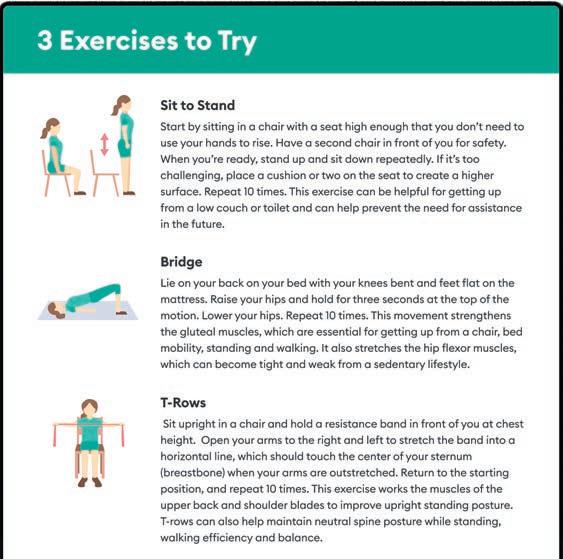 3 Exercises to Try

Sit to Stand

Start by sitting in a chair with a seat high enough that you don't need to use your hands to rise. Have a second chair in front of you for safety. When you're ready, stand up and sit down repeatedly. If it's too challenging, place a cushion or two on the seat to create a higher surface. Repeat 10 times. This exercise can be helpful for getting up from a low couch or toilet and can help prevent the need for assistance in the future.

Bridge

Lie on your back on your bed with your knees bent and feet flat on the mattress. Raise your hips and hold for three seconds at the top of the motion. Lower your hips. Repeat 10 times. This movement strengthens the gluteal muscles, which are essential for getting up from a chair, bed mobility, standing and walking. It also stretches the hip flexor muscles, which can become tight and weak from a sedentary lifestyle.

T-Rows

Sit upright in a chair and hold a resistance band in front of you at chest height. Open your arms to the right and left to stretch the band into a horizontal line, which should touch the center of your sternum (breastbone) when your arms are outstretched. Return to the starting position, and repeat 10 times. This exercise works the muscles of the upper back and shoulder blades to improve upright standing posture. T-rows can also help maintain neutral spine posture while standing, walking efficiency and balance.