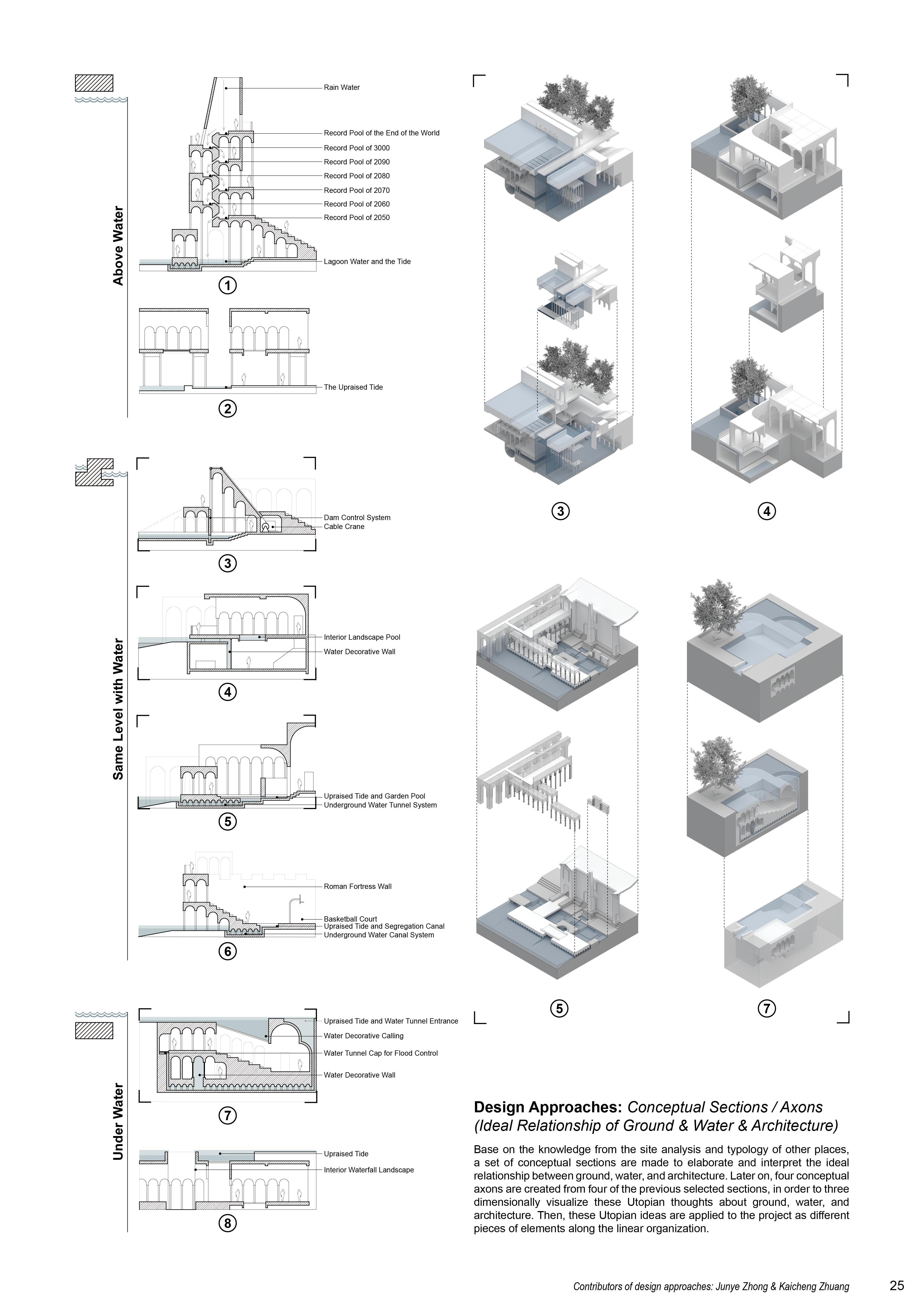 Above Water

Rain Water
Record Pool of the End of the World
Record Pool of 3000
Record Pool of 2090
Record Pool of 2080
Record Pool of 2070
Record Pool of 2060
Record Pool of 2050
Lagoon Water and the Tide

1

The Upraised Tide

2

Same Level with Water

Dam Control System
Cable Crane

3

Interior Landscape Pool
Water Decorative Wall

4

Upraised Tide and Garden Pool
Underground Water Tunnel System

5

Roman Fortress Wall
Basketball Court
Upraised Tide and Segregation Canal
Underground Water Canal System

6

Under Water

Upraised Tide and Water Tunnel Entrance
Water Decorative Calling
Water Tunnel Cap for Flood Control
Water Decorative Wall

7

Upraised Tide
Interior Waterfall Landscape

8

3

4

5

7

Design Approaches: Conceptual Sections / Axons (Ideal Relationship of Ground & Water & Architecture)

Base on the knowledge from the site analysis and typology of other places, a set of conceptual sections are made to elaborate and interpret the ideal relationship between ground, water, and architecture. Later on, four conceptual axons are created from four of the previous selected sections, in order to three dimensionally visualize these Utopian thoughts about ground, water, and architecture. Then, these Utopian ideas are applied to the project as different pieces of elements along the linear organization.

Contributors of design approaches: Junye Zhong & Kaicheng Zhuang

25