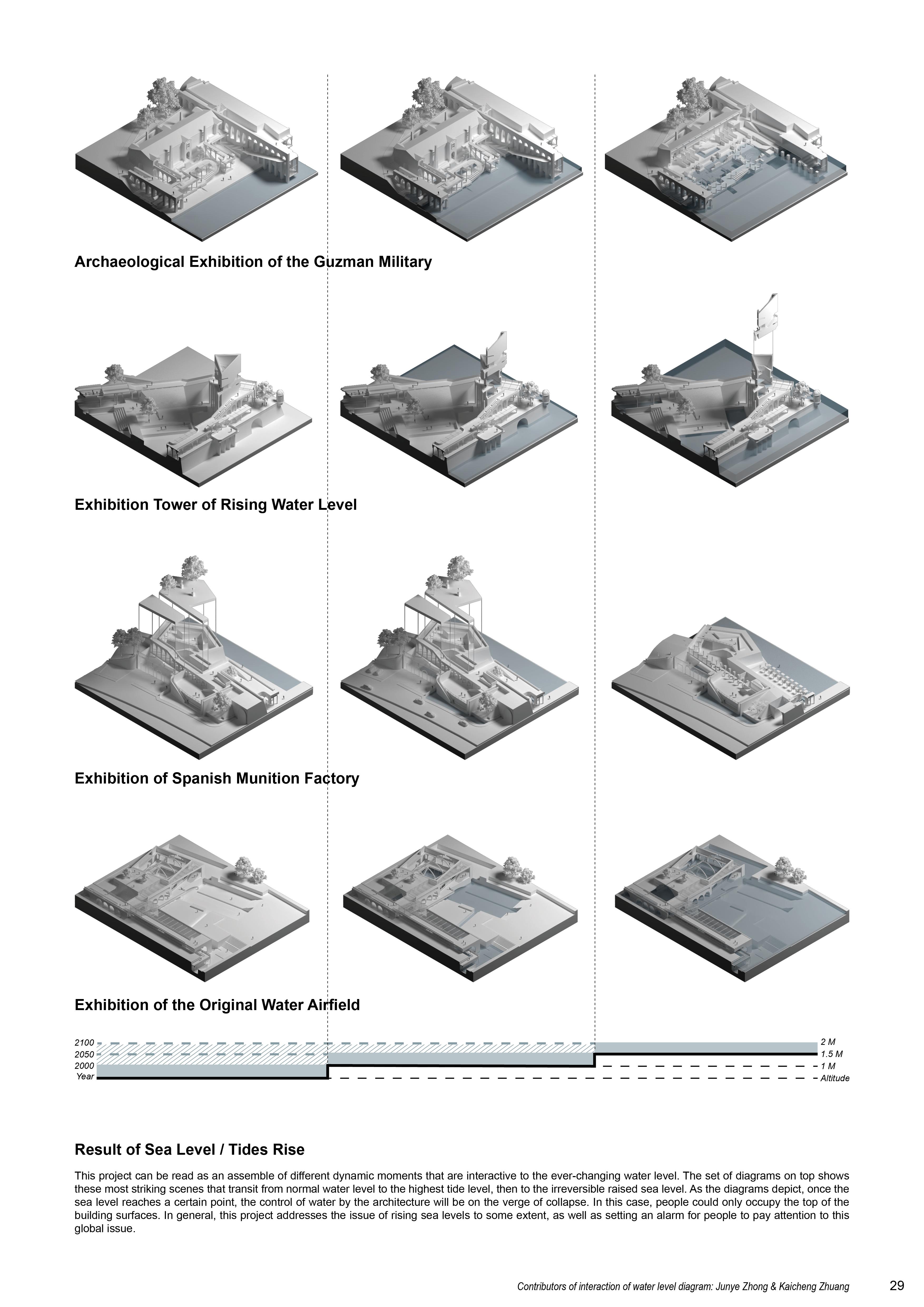 Archaeological Exhibition of the Guzman Military

Exhibition Tower of Rising Water Level

Exhibition of Spanish Munition Factory

Exhibition of the Original Water Airfield

2100
2050
2000
Year

2 M
1.5 M
1 M
Altitude

Result of Sea Level / Tides Rise

This project can be read as an assemble of different dynamic moments that are interactive to the ever-changing water level. The set of diagrams on top shows these most striking scenes that transit from normal water level to the highest tide level, then to the irreversible raised sea level. As the diagrams depict, once the sea level reaches a certain point, the control of water by the architecture will be on the verge of collapse. In this case, people could only occupy the top of the building surfaces. In general, this project addresses the issue of rising sea levels to some extent, as well as setting an alarm for people to pay attention to this global issue.

Contributors of interaction of water level diagram: Junye Zhong & Kaicheng Zhuang

29