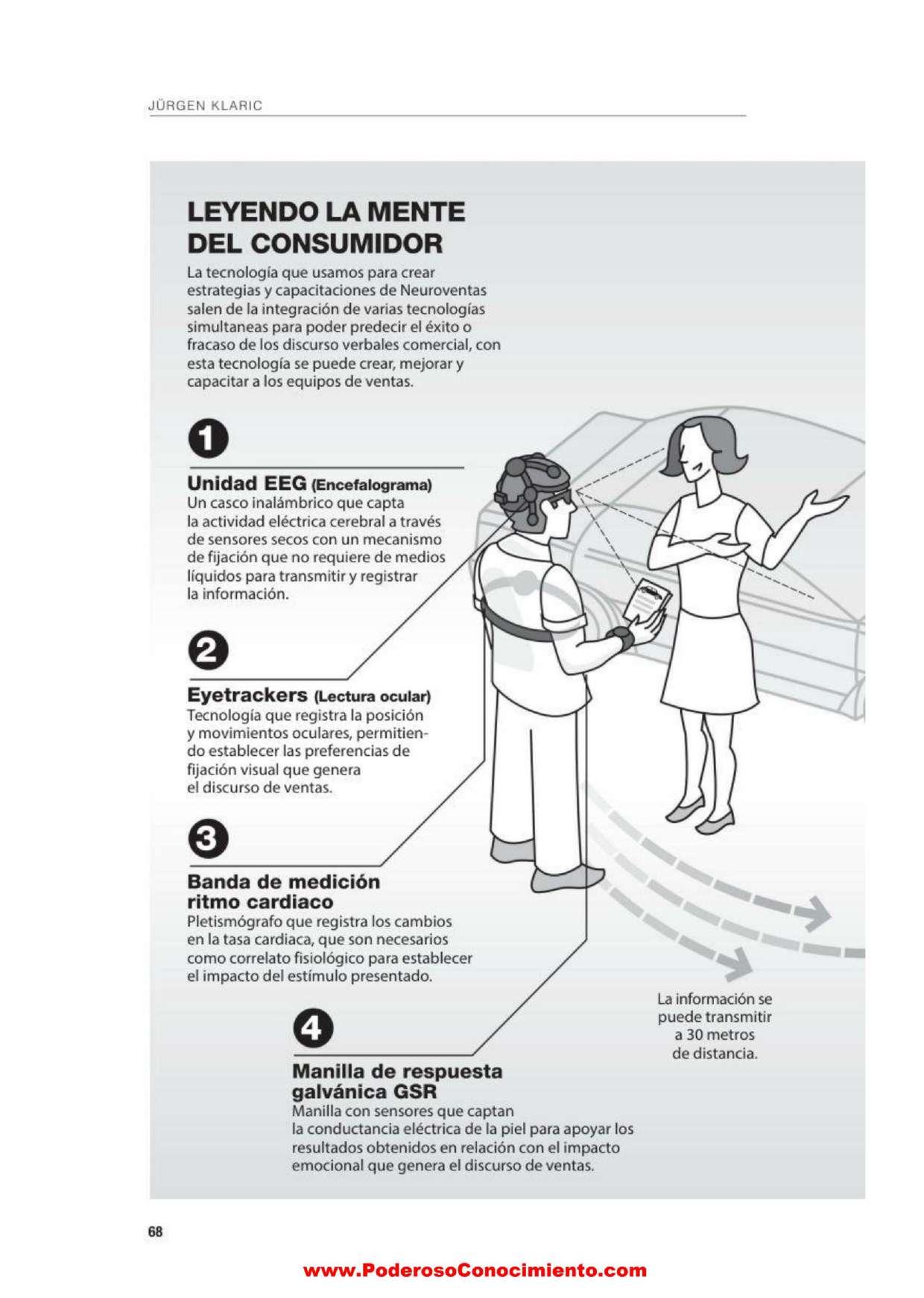 JÜRGEN KLARIC

LEYENDO LA MENTE DEL CONSUMIDOR

La tecnología que usamos para crear estrategias y capacitaciones de Neuroventas salen de la integración de varias tecnologías simultaneas para poder predecir el éxito o fracaso de los discurso verbales comercial, con esta tecnología se puede crear, mejorar y capacitar a los equipos de ventas.

1

Unidad EEG (Encefalograma)
Un casco inalámbrico que capta la actividad eléctrica cerebral a través de sensores secos con un mecanismo de fijación que no requiere de medios líquidos para transmitir y registrar la información.

2

Eyetrackers (Lectura ocular)
Tecnología que registra la posición y movimientos oculares, permitiendo establecer las preferencias de fijación visual que genera el discurso de ventas.

3

Banda de medición ritmo cardiaco
Pletismógrafo que registra los cambios en la tasa cardiaca, que son necesarios como correlato fisiológico para establecer el impacto del estímulo presentado.

4

Manilla de respuesta galvánica GSR
Manilla con sensores que captan la conductancia eléctrica de la piel para apoyar los resultados obtenidos en relación con el impacto emocional que genera el discurso de ventas.

La información se puede transmitir a 30 metros de distancia.

68

www.PoderosoConocimiento.com