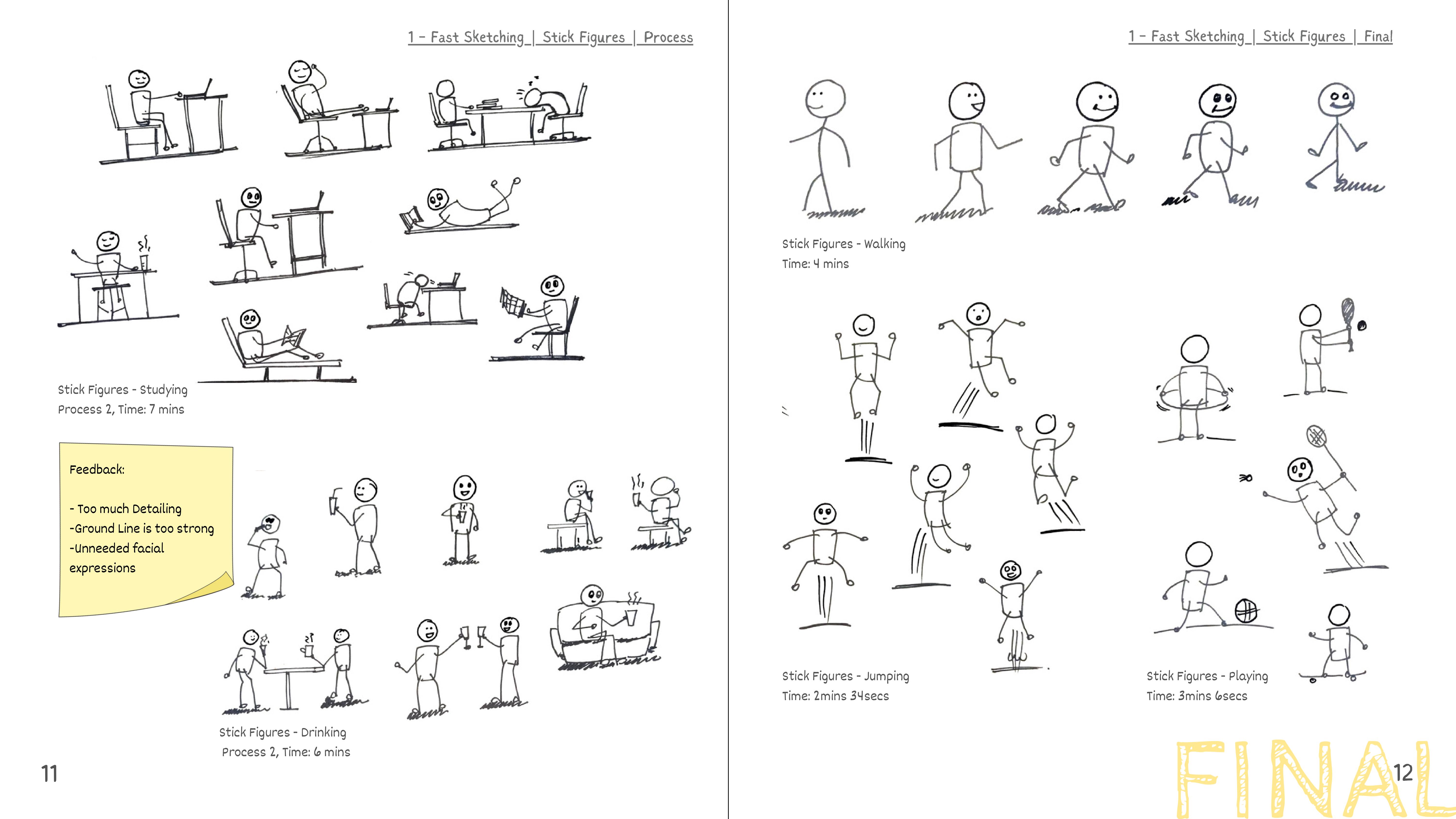 1 – Fast Sketching | Stick Figures | Process

Stick Figures - Studying
Process 2, Time: 7 mins

Feedback:

- Too much Detailing
-Ground Line is too strong
-Unneeded facial expressions

Stick Figures - Drinking
Process 2, Time: 6 mins

11

1 – Fast Sketching | Stick Figures | Final

Stick Figures - Walking
Time: 4 mins

Stick Figures - Jumping
Time: 2mins 34secs

Stick Figures - Playing
Time: 3mins 6secs

FINAL

12