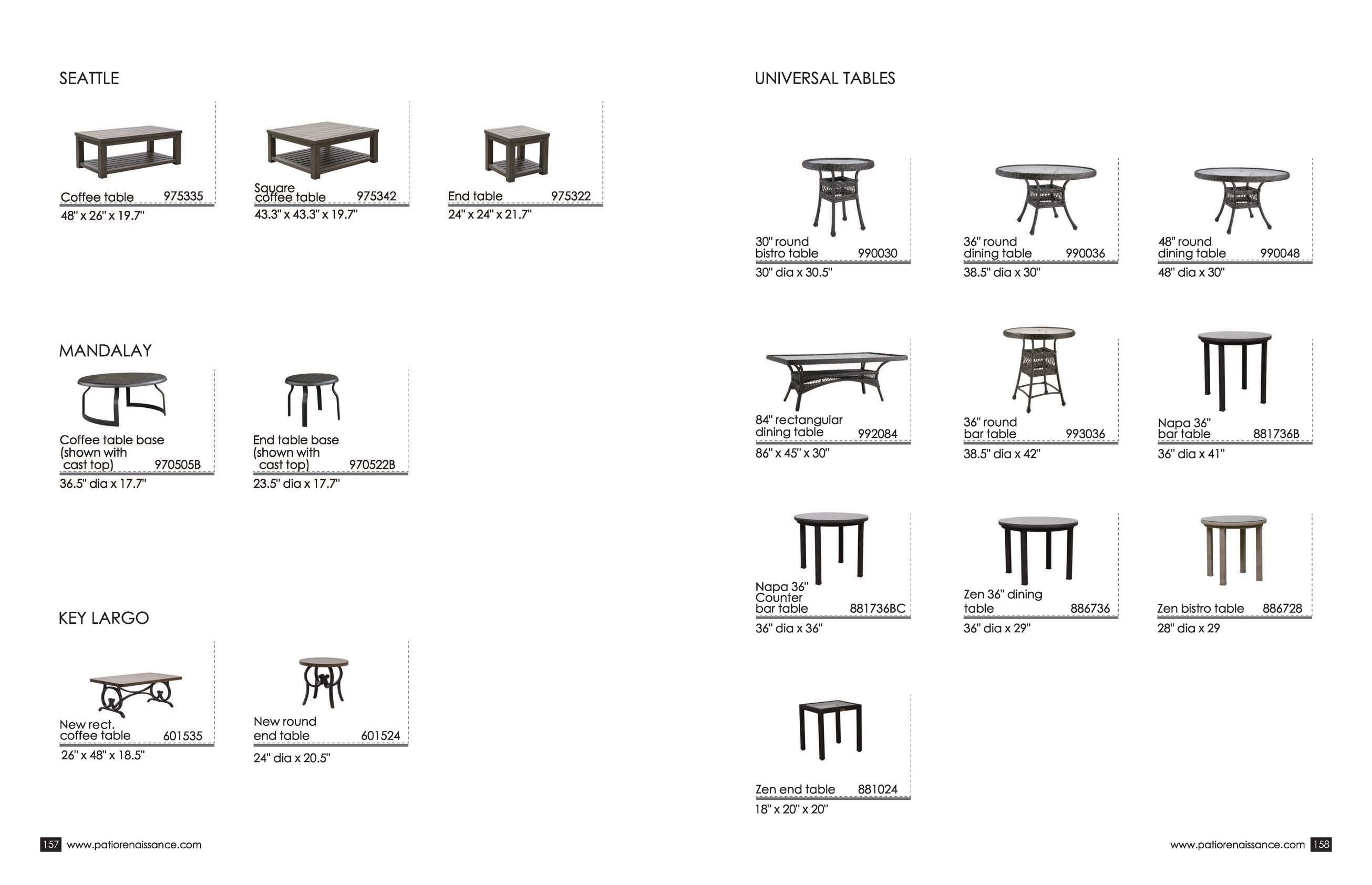 SEATTLE

Coffee table 975335
48" x 26" x 19.7"

Square coffee table 975342
43.3" x 43.3" x 19.7"

End table 975322
24" x 24" x 21.7"

MANDALAY

Coffee table base (shown with cast top) 970505B
36.5" dia x 17.7"

End table base (shown with cast top) 970522B
23.5" dia x 17.7"

KEY LARGO

New rect. coffee table 601535
26" x 48" x 18.5"

New round end table 601524
24" dia x 20.5"

157 www.patiorenaissance.com

UNIVERSAL TABLES

30" round bistro table 990030
30" dia x 30.5"

36" round dining table 990036
38.5" dia x 30"

48" round dining table 990048
48" dia x 30"

84" rectangular dining table 992084
86" x 45" x 30"

36" round bar table 993036
38.5" dia x 42"

Napa 36" bar table 881736B
36" dia x 41"

Napa 36" Counter bar table 881736BC
36" dia x 36"

Zen 36" dining table 886736
36" dia x 29"

Zen bistro table 886728
28" dia x 29

Zen end table 881024
18" x 20" x 20"

www.patiorenaissance.com 158