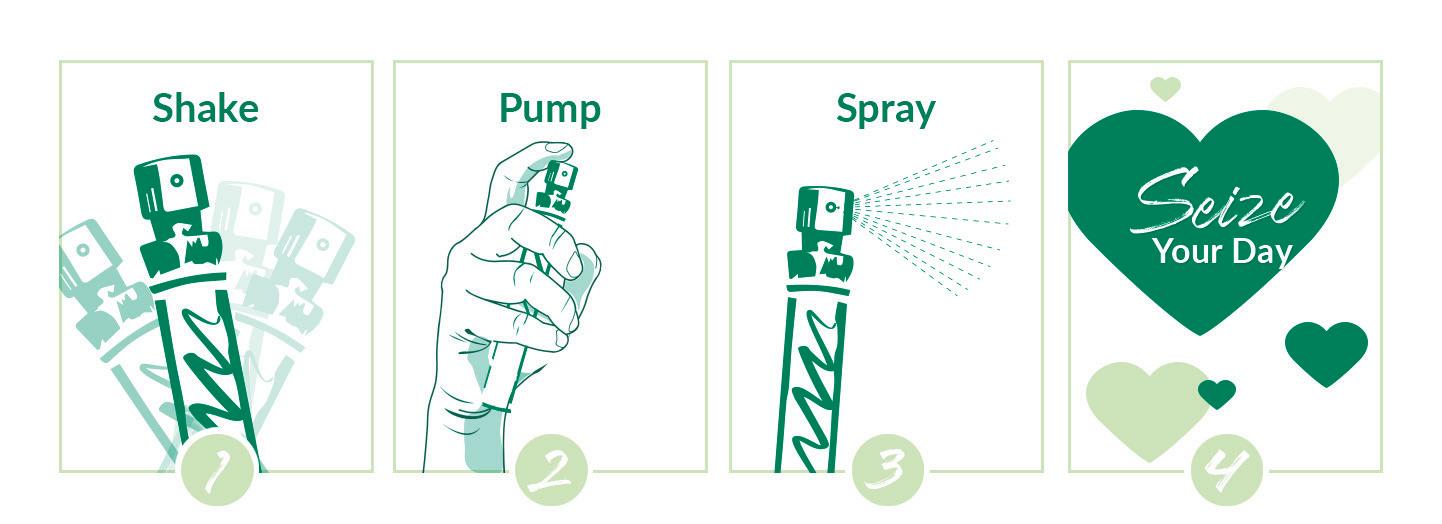 Shake

1

Pump

2

Spray

3

Seize Your Day

4