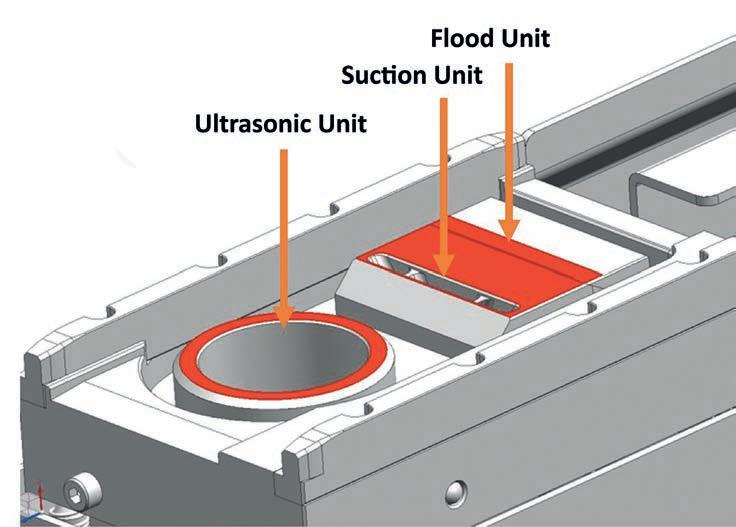 Flood Unit

Suction Unit

Ultrasonic Unit