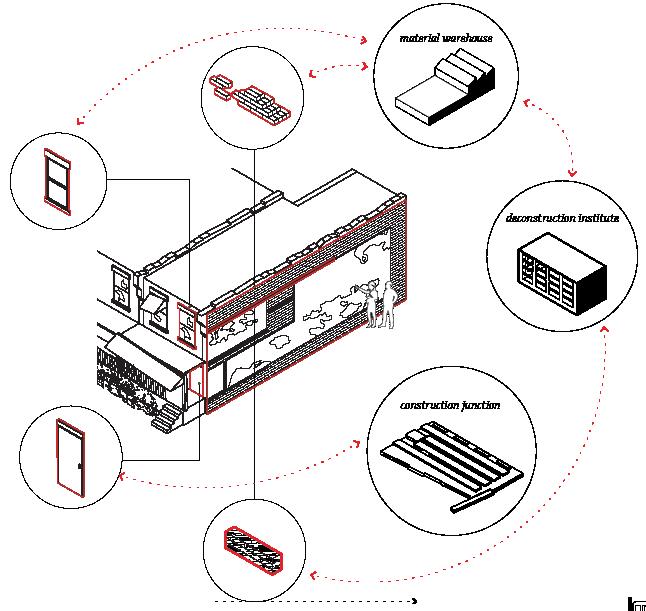 material warehouse

deconstruction institute

construction junction