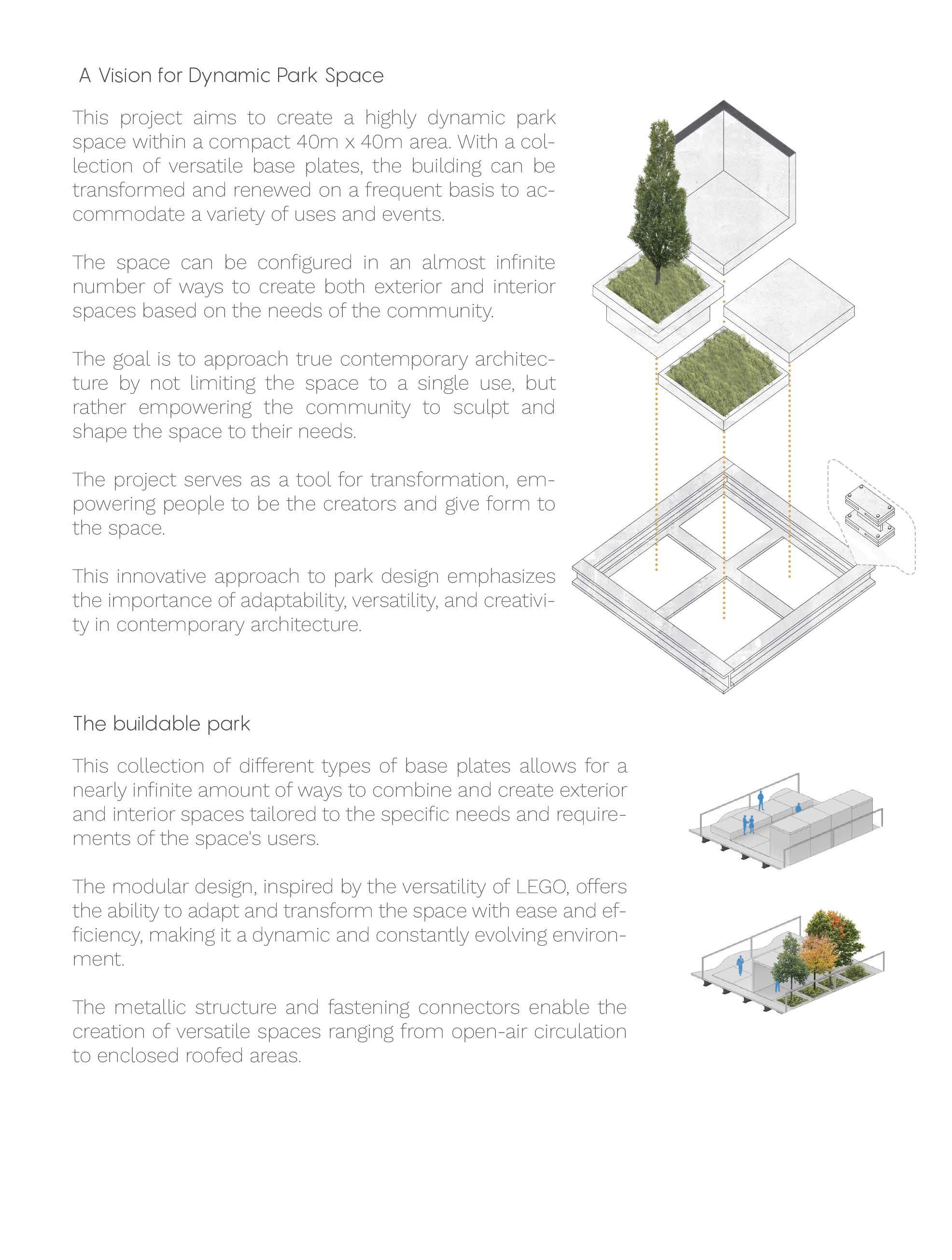 A Vision for Dynamic Park Space

This project aims to create a highly dynamic park space within a compact 40m x 40m area. With a collection of versatile base plates, the building can be transformed and renewed on a frequent basis to accommodate a variety of uses and events.

The space can be configured in an almost infinite number of ways to create both exterior and interior spaces based on the needs of the community.

The goal is to approach true contemporary architecture by not limiting the space to a single use, but rather empowering the community to sculpt and shape the space to their needs.

The project serves as a tool for transformation, empowering people to be the creators and give form to the space.

This innovative approach to park design emphasizes the importance of adaptability, versatility, and creativity in contemporary architecture.

The buildable park

This collection of different types of base plates allows for a nearly infinite amount of ways to combine and create exterior and interior spaces tailored to the specific needs and requirements of the space's users.

The modular design, inspired by the versatility of LEGO, offers the ability to adapt and transform the space with ease and efficiency, making it a dynamic and constantly evolving environment.

The metallic structure and fastening connectors enable the creation of versatile spaces ranging from open-air circulation to enclosed roofed areas.