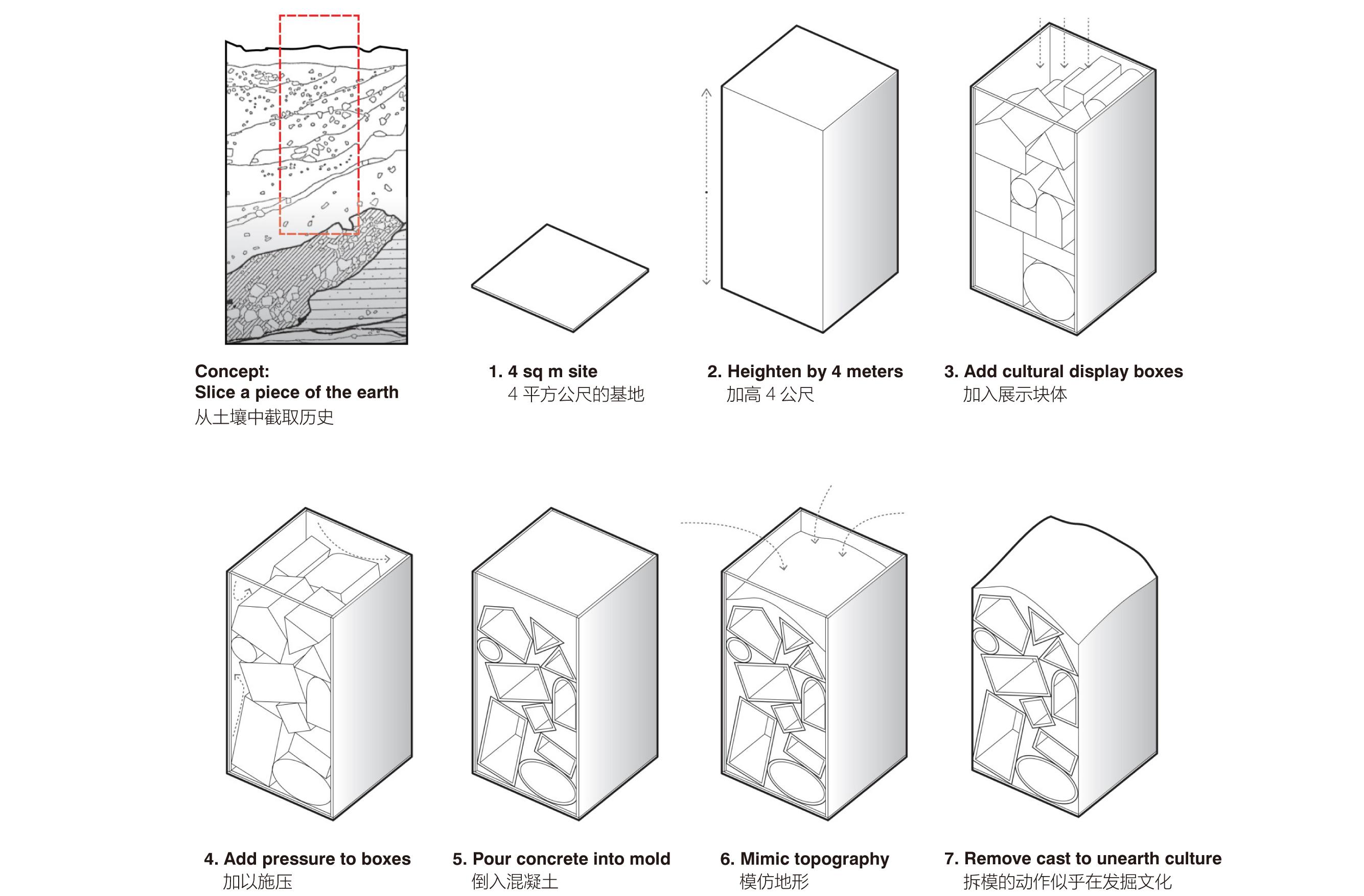 Concept:
Slice a piece of the earth
从土壤中截取历史

1. 4 sq m site
4 平方公尺的基地

2. Heighten by 4 meters
加高 4 公尺

3. Add cultural display boxes
加入展示块体

4. Add pressure to boxes
加以施压

5. Pour concrete into mold
倒入混凝土

6. Mimic topography
模仿地形

7. Remove cast to unearth culture
拆模的动作似乎在发掘文化