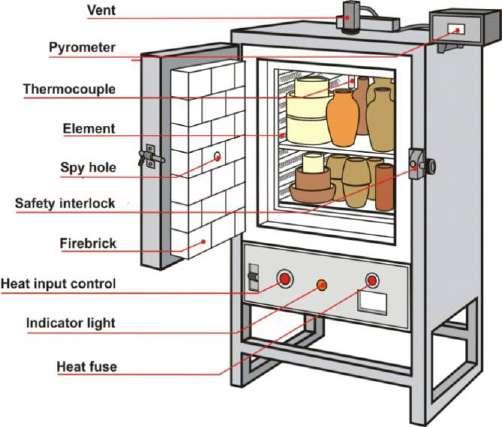 Vent

Pyrometer

Thermocouple

Element

Spy hole

Safety interlock

Firebrick

Heat input control

Indicator light

Heat fuse