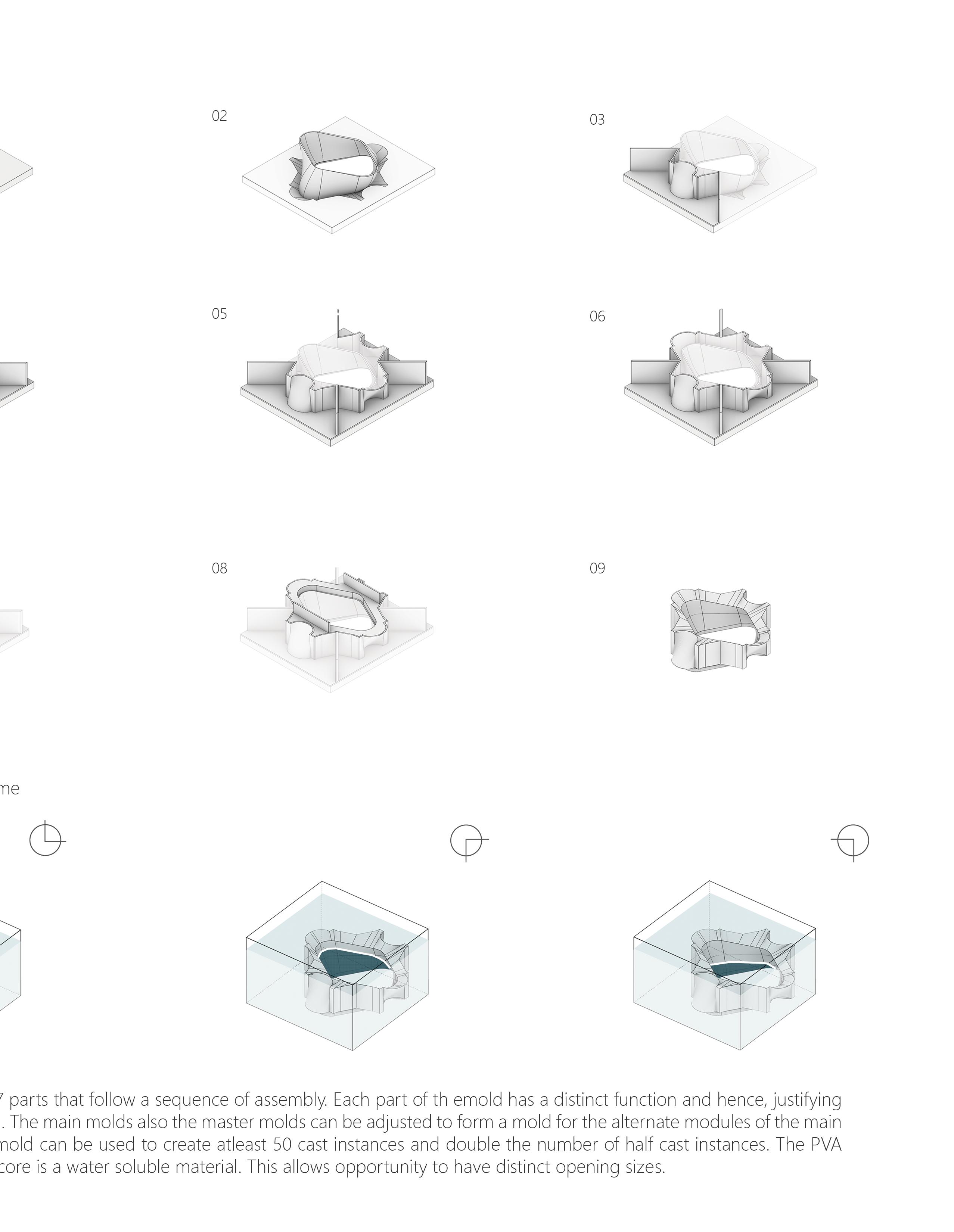 02

03

05

06

08

09

me

7 parts that follow a sequence of assembly. Each part of th emold has a distinct function and hence, justifying . The main molds also the master molds can be adjusted to form a mold for the alternate modules of the main mold can be used to create atleast 50 cast instances and double the number of half cast instances. The PVA core is a water soluble material. This allows opportunity to have distinct opening sizes.