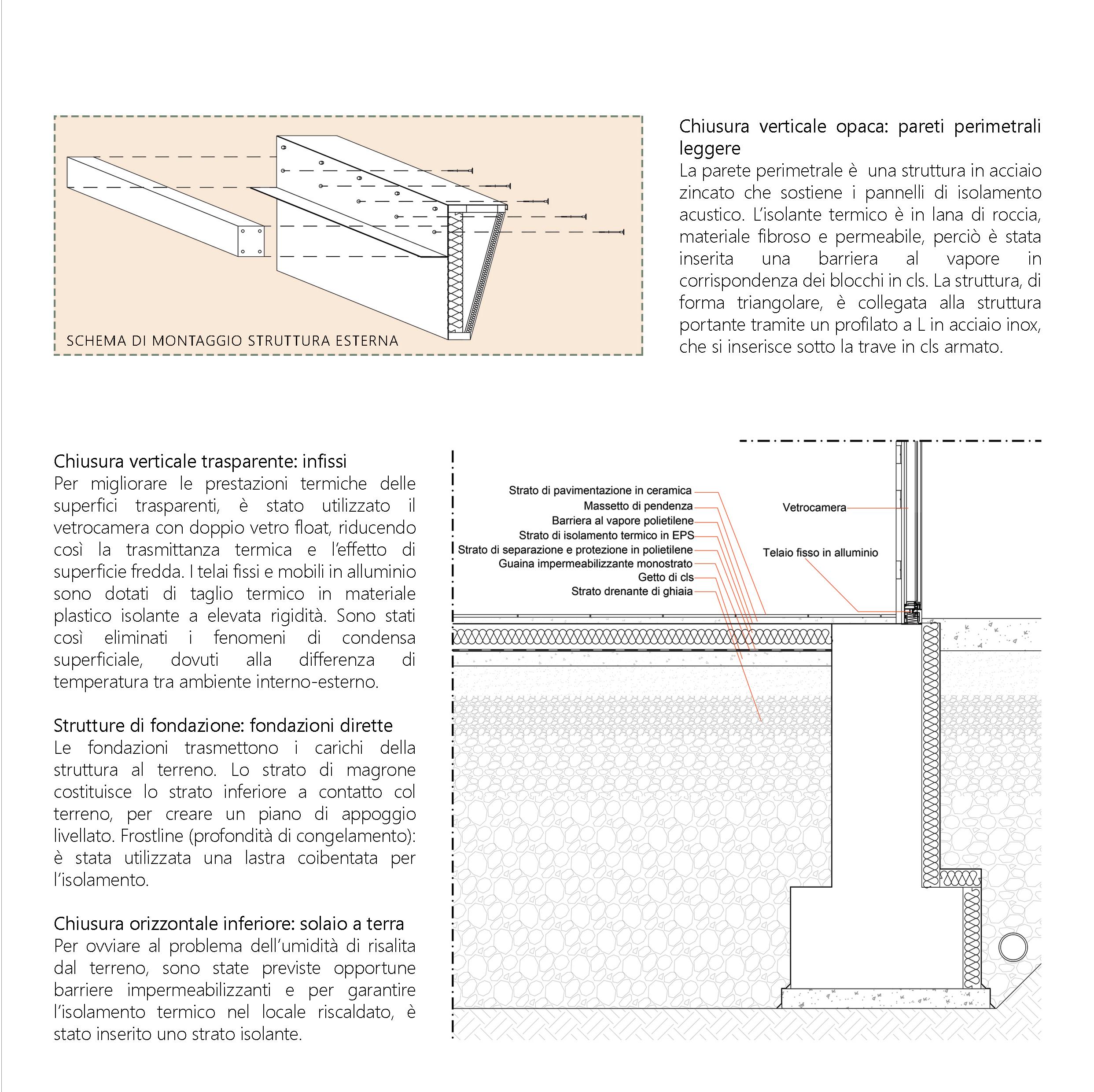 SCHEMA DI MONTAGGIO STRUTTURA ESTERNA

Chiusura verticale opaca: pareti perimetrali leggere
La parete perimetrale è una struttura in acciaio zincato che sostiene i pannelli di isolamento acustico. L'isolante termico è in lana di roccia, materiale fibroso e permeabile, perciò è stata inserita una barriera al vapore in corrispondenza dei blocchi in cls. La struttura, di forma triangolare, è collegata alla struttura portante tramite un profilato a L in acciaio inox, che si inserisce sotto la trave in cls armato.

Chiusura verticale trasparente: infissi
Per migliorare le prestazioni termiche delle superfici trasparenti, è stato utilizzato il vetrocamera con doppio vetro float, riducendo così la trasmittanza termica e l'effetto di superficie fredda. I telai fissi e mobili in alluminio sono dotati di taglio termico in materiale plastico isolante a elevata rigidità. Sono stati così eliminati i fenomeni di condensa superficiale, dovuti alla differenza di temperatura tra ambiente interno-esterno.

Strutture di fondazione: fondazioni dirette
Le fondazioni trasmettono i carichi della struttura al terreno. Lo strato di magrone costituisce lo strato inferiore a contatto col terreno, per creare un piano di appoggio livellato. Frostline (profondità di congelamento): è stata utilizzata una lastra coibentata per l'isolamento.

Chiusura orizzontale inferiore: solaio a terra
Per ovviare al problema dell'umidità di risalita dal terreno, sono state previste opportune barriere impermeabilizzanti e per garantire l'isolamento termico nel locale riscaldato, è stato inserito uno strato isolante.

Strato di pavimentazione in ceramica
Massetto di pendenza
Barriera al vapore polietilene
Strato di isolamento termico in EPS
Strato di separazione e protezione in polietilene
Guaina impermeabilizzante monostrato
Getto di cls
Strato drenante di ghiaia
Vetrocamera
Telaio fisso in alluminio