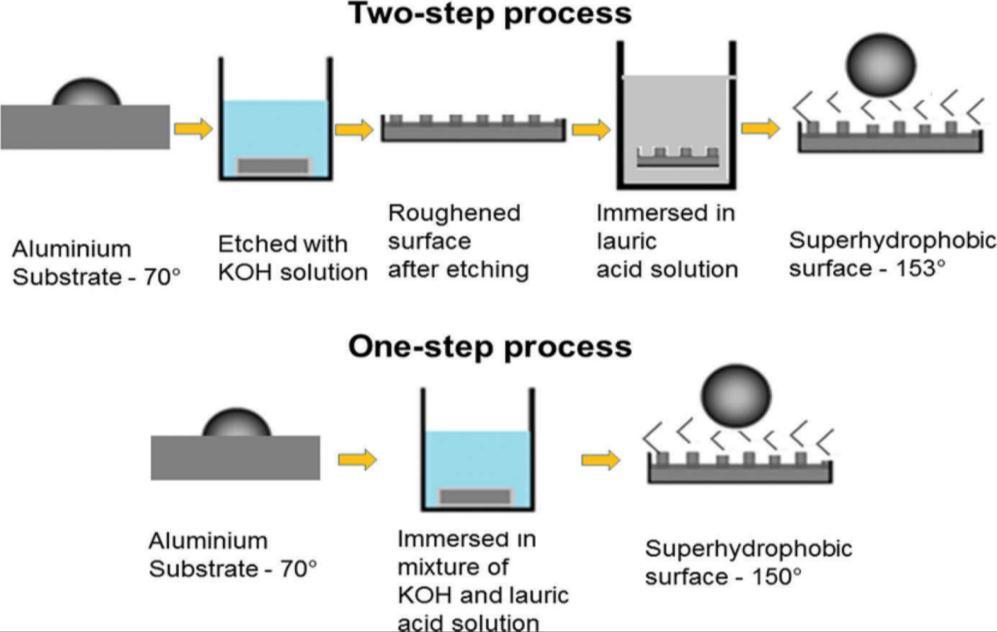 Two-step process

Aluminium Substrate - 70°

Etched with KOH solution

Roughened surface after etching

Immersed in lauric acid solution

Superhydrophobic surface - 153°

One-step process

Aluminium Substrate - 70°

Immersed in mixture of KOH and lauric acid solution

Superhydrophobic surface - 150°