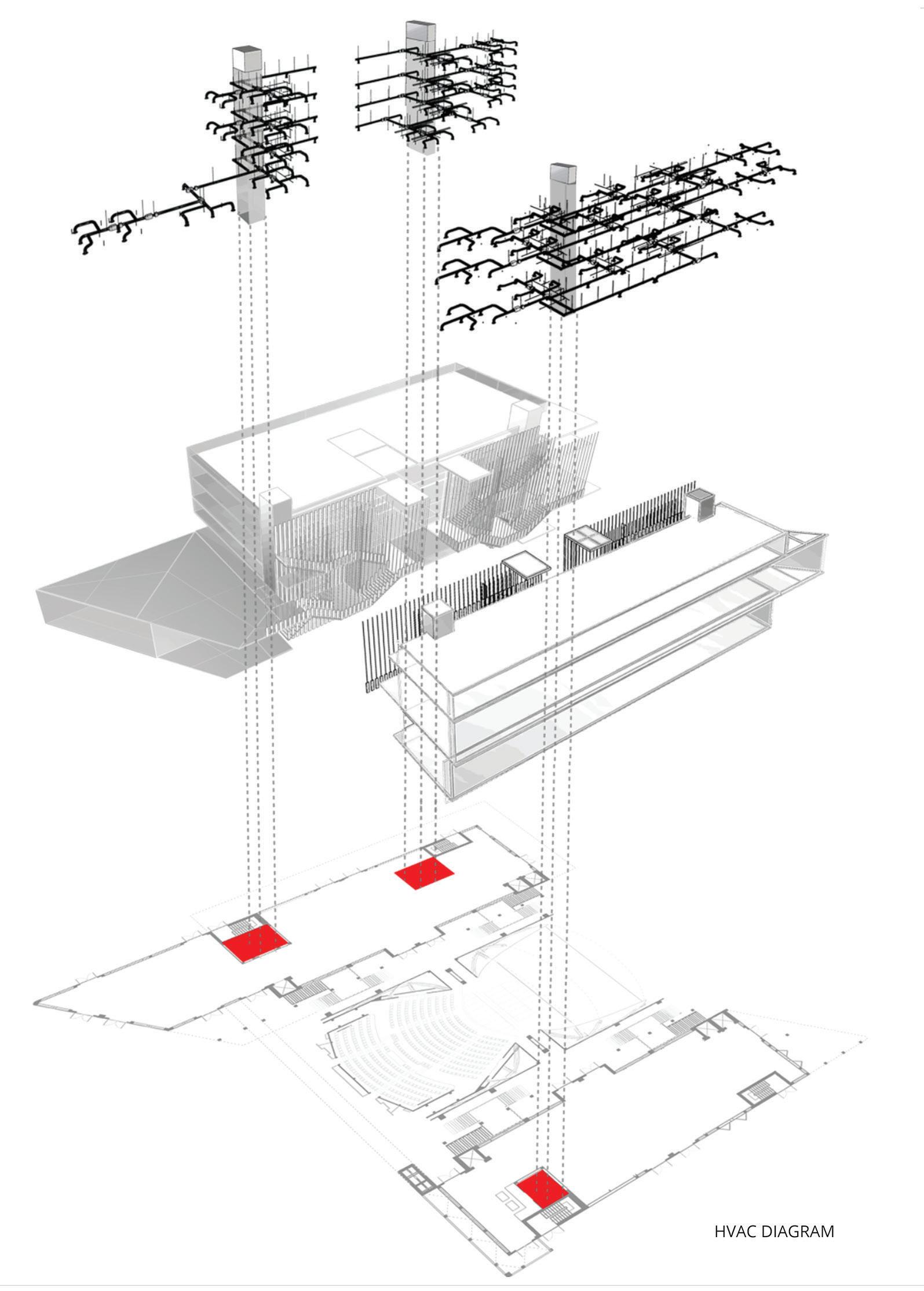 HVAC DIAGRAM