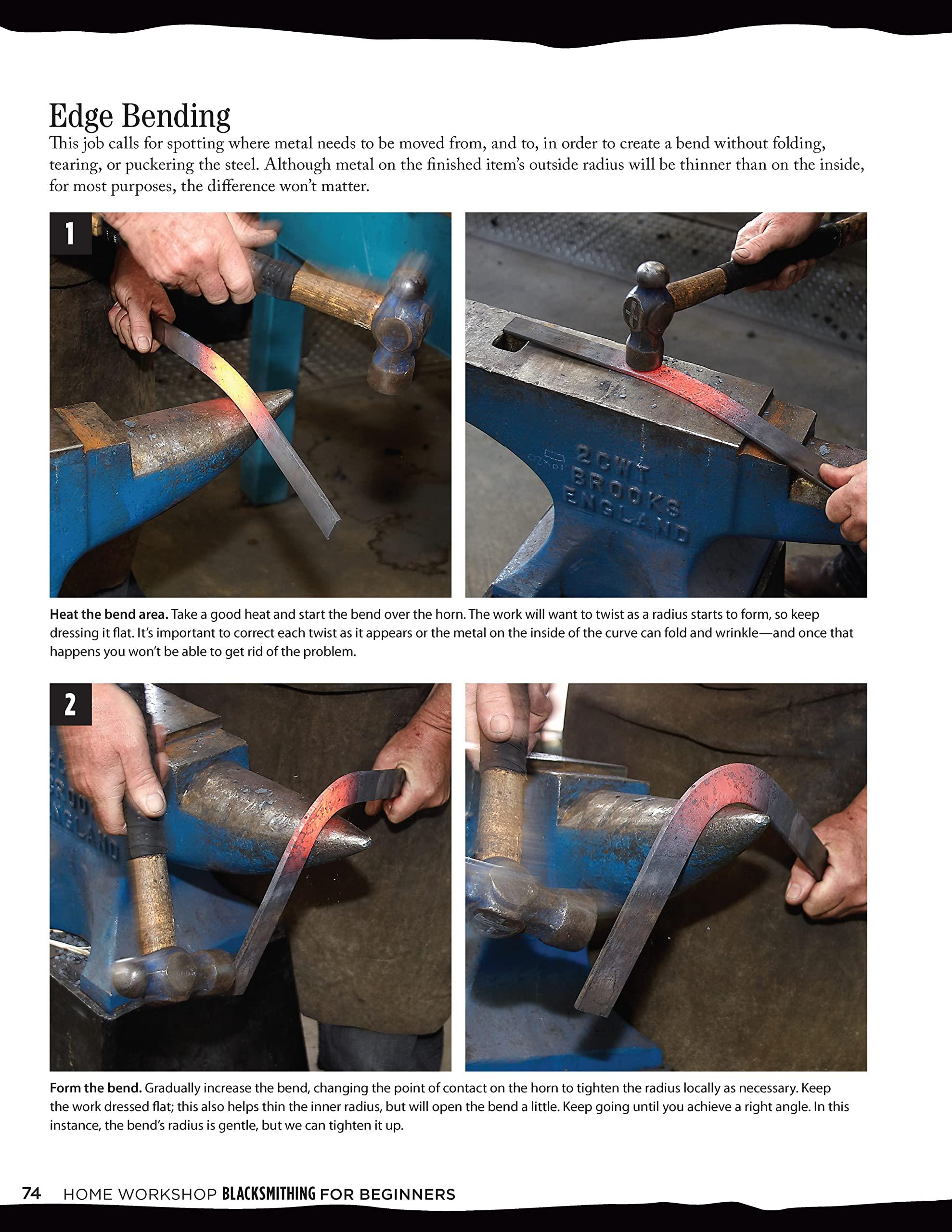 Edge Bending

This job calls for spotting where metal needs to be moved from, and to, in order to create a bend without folding, tearing, or puckering the steel. Although metal on the finished item's outside radius will be thinner than on the inside, for most purposes, the difference won't matter.

1

2CWT
BROOKS
ENGLAND

Heat the bend area. Take a good heat and start the bend over the horn. The work will want to twist as a radius starts to form, so keep dressing it flat. It's important to correct each twist as it appears or the metal on the inside of the curve can fold and wrinkle—and once that happens you won't be able to get rid of the problem.

2

Form the bend. Gradually increase the bend, changing the point of contact on the horn to tighten the radius locally as necessary. Keep the work dressed flat; this also helps thin the inner radius, but will open the bend a little. Keep going until you achieve a right angle. In this instance, the bend's radius is gentle, but we can tighten it up.

74 HOME WORKSHOP BLACKSMITHING FOR BEGINNERS